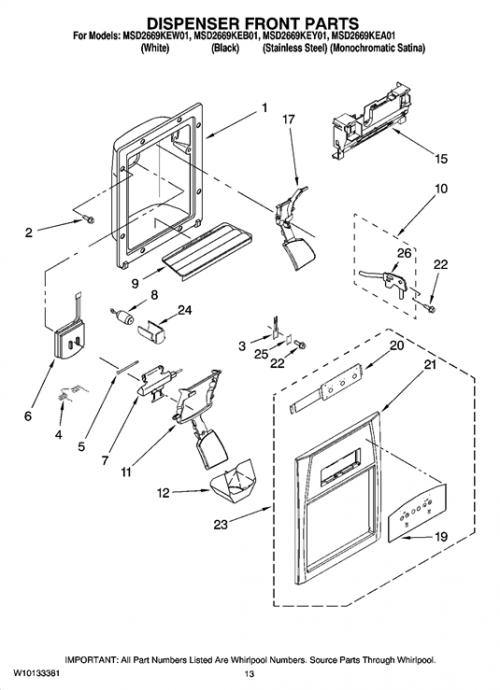 DISPENSER FRONT PARTS
For Models: MSD2669KEW01, MSD2669KEB01, MSD2669KEY01, MSD2669KEA01
(White) (Black) (Stainless Steel) (Monochromatic Satina)

1
17
15
10
2
26
22
9
8
24
3
25
22
20
21
6
4
5
7
11
12
23
19

IMPORTANT: All Part Numbers Listed Are Whirlpool Numbers. Source Parts Through Whirlpool.
W10133381
13