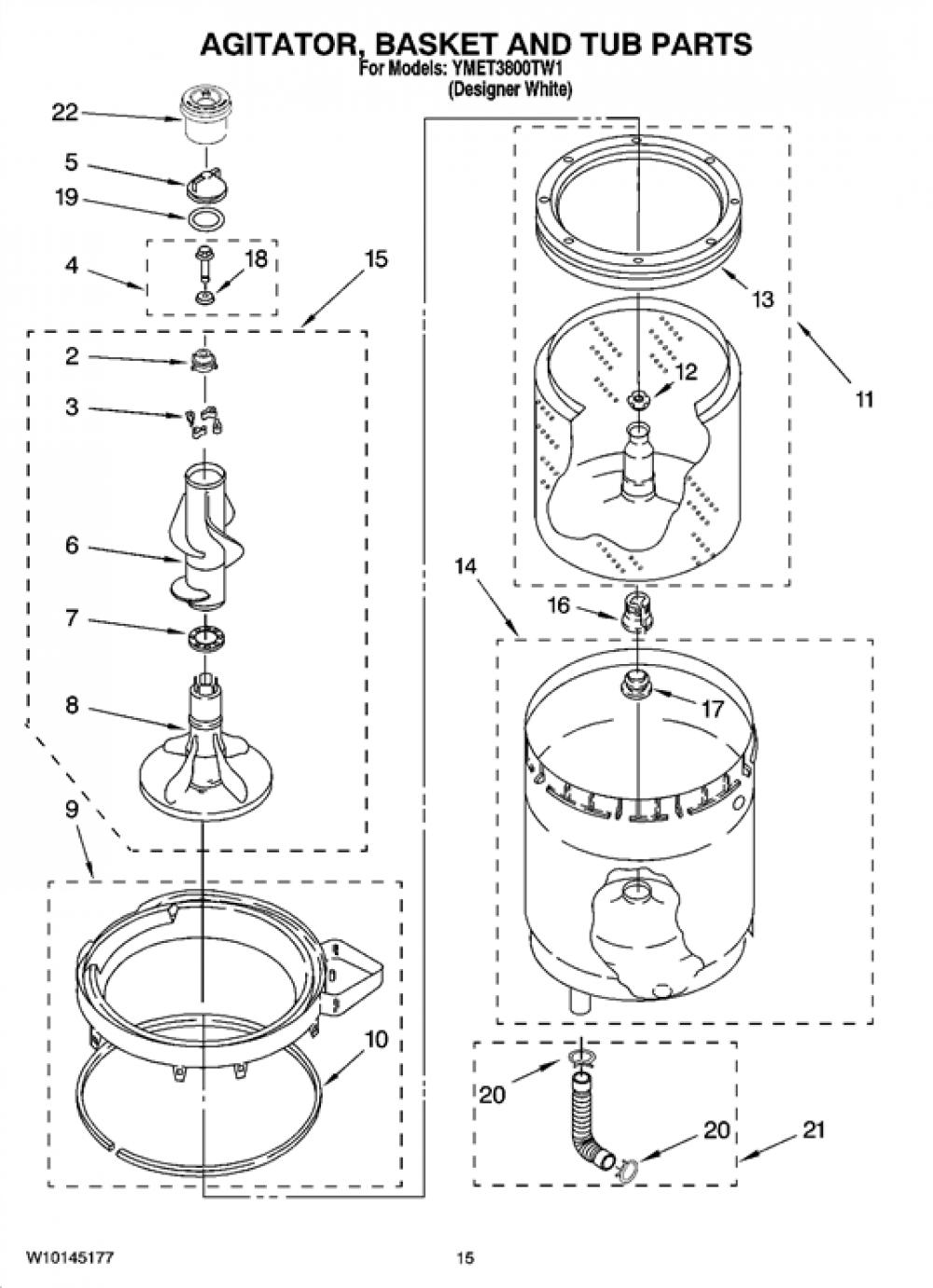 AGITATOR, BASKET AND TUB PARTS
For Models: YMET3800TW1
(Designer White)

22
5
19
4
18
15
2
3
6
7
8
9
10
13
12
11
14
16
17
20
20
21

W10145177
15