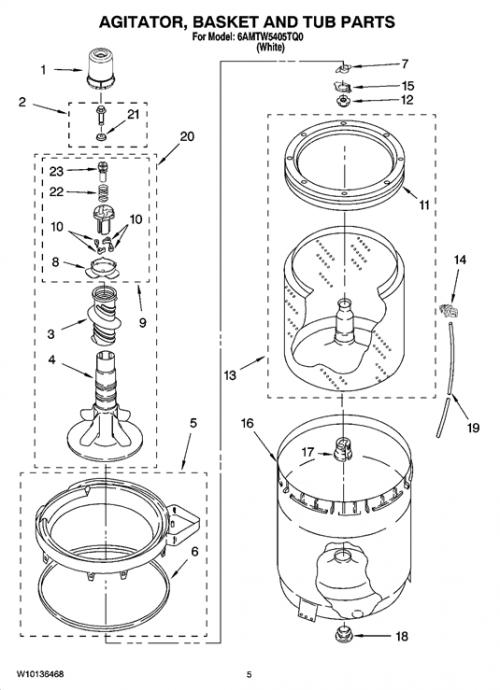 AGITATOR, BASKET AND TUB PARTS
For Model: 6AMTW5405TQ0
(White)

1
2
21
20
23
22
10
10
8
9
3
4
5
6
7
15
12
11
14
13
19
16
17
18

W10136468

5