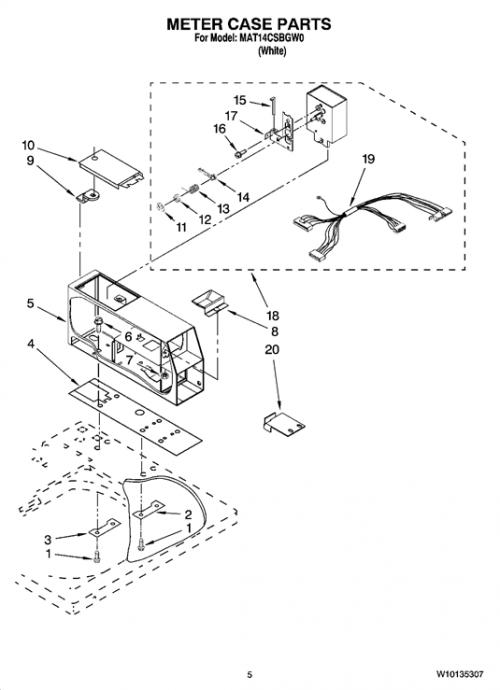 METER CASE PARTS
For Model: MAT14CSBGW0
(White)

15
17
16
10
9
19
14
13
12
11
5
6
7
18
8
4
20
2
1
3
1

5

W10135307