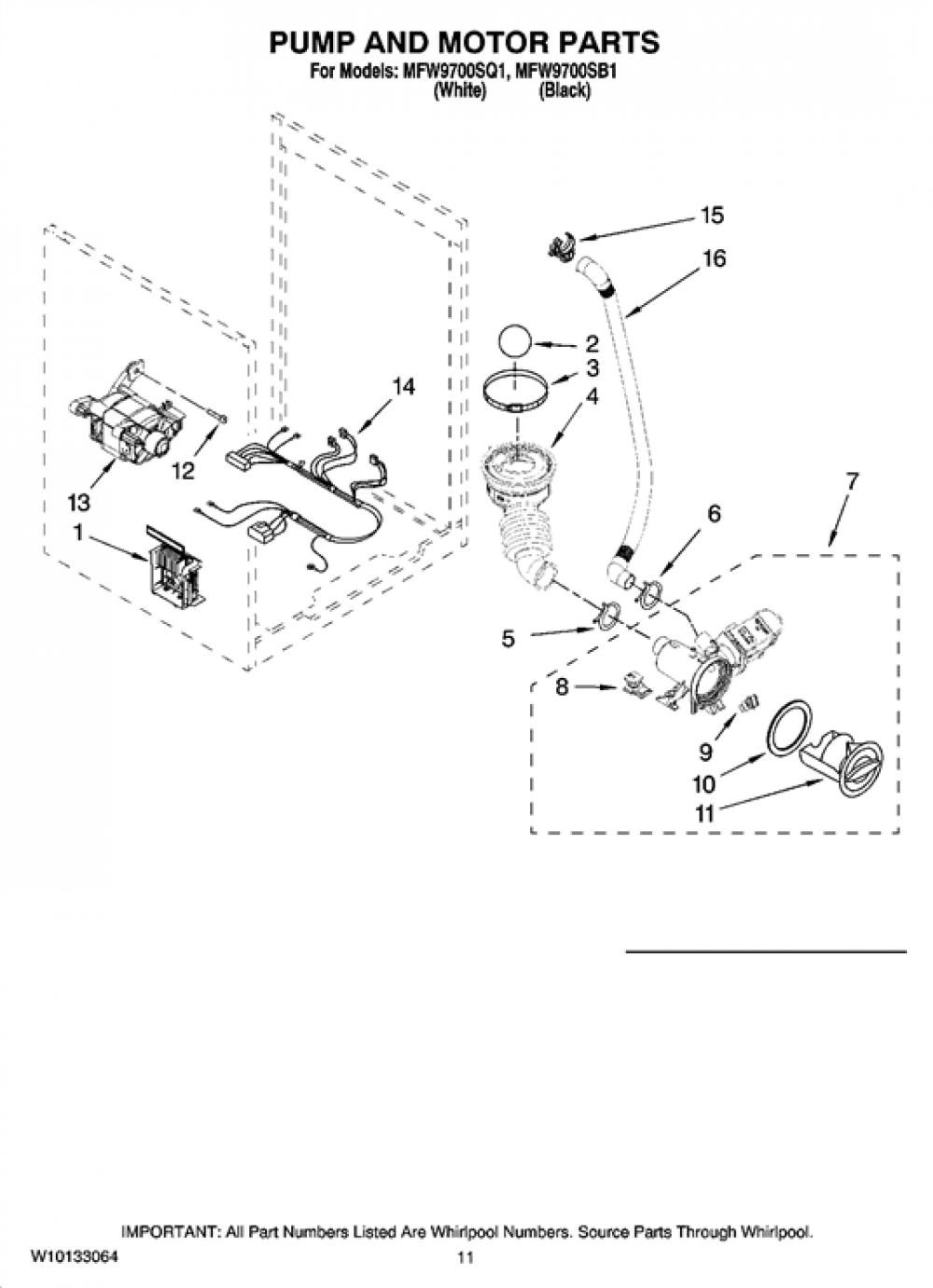 PUMP AND MOTOR PARTS
For Models: MFW9700SQ1, MFW9700SB1
(White) (Black)

15
16
2
3
4
14
12
13
1
7
6
5
8
9
10
11

IMPORTANT: All Part Numbers Listed Are Whirlpool Numbers. Source Parts Through Whirlpool.
W10133064 11