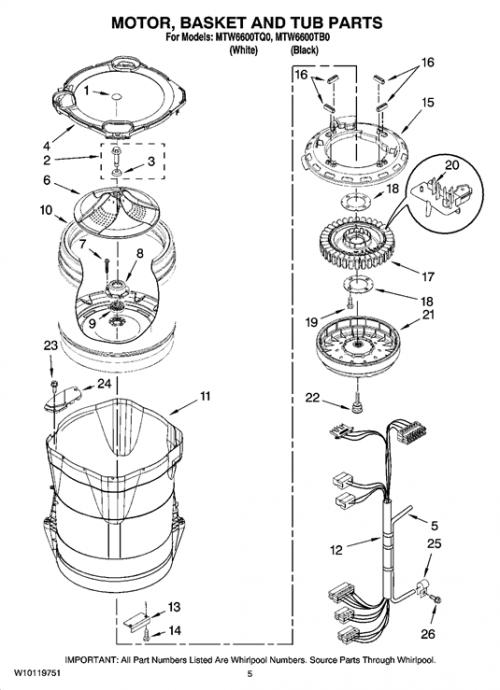 MOTOR, BASKET AND TUB PARTS
For Models: MTW6600TQ0, MTW6600TB0
(White) (Black)

1
4
2
3
6
10
7
8
9
23
24
11
13
14
16
16
15
20
18
17
18
19
21
22
5
12
25
26

IMPORTANT: All Part Numbers Listed Are Whirlpool Numbers. Source Parts Through Whirlpool.

W10119751
5