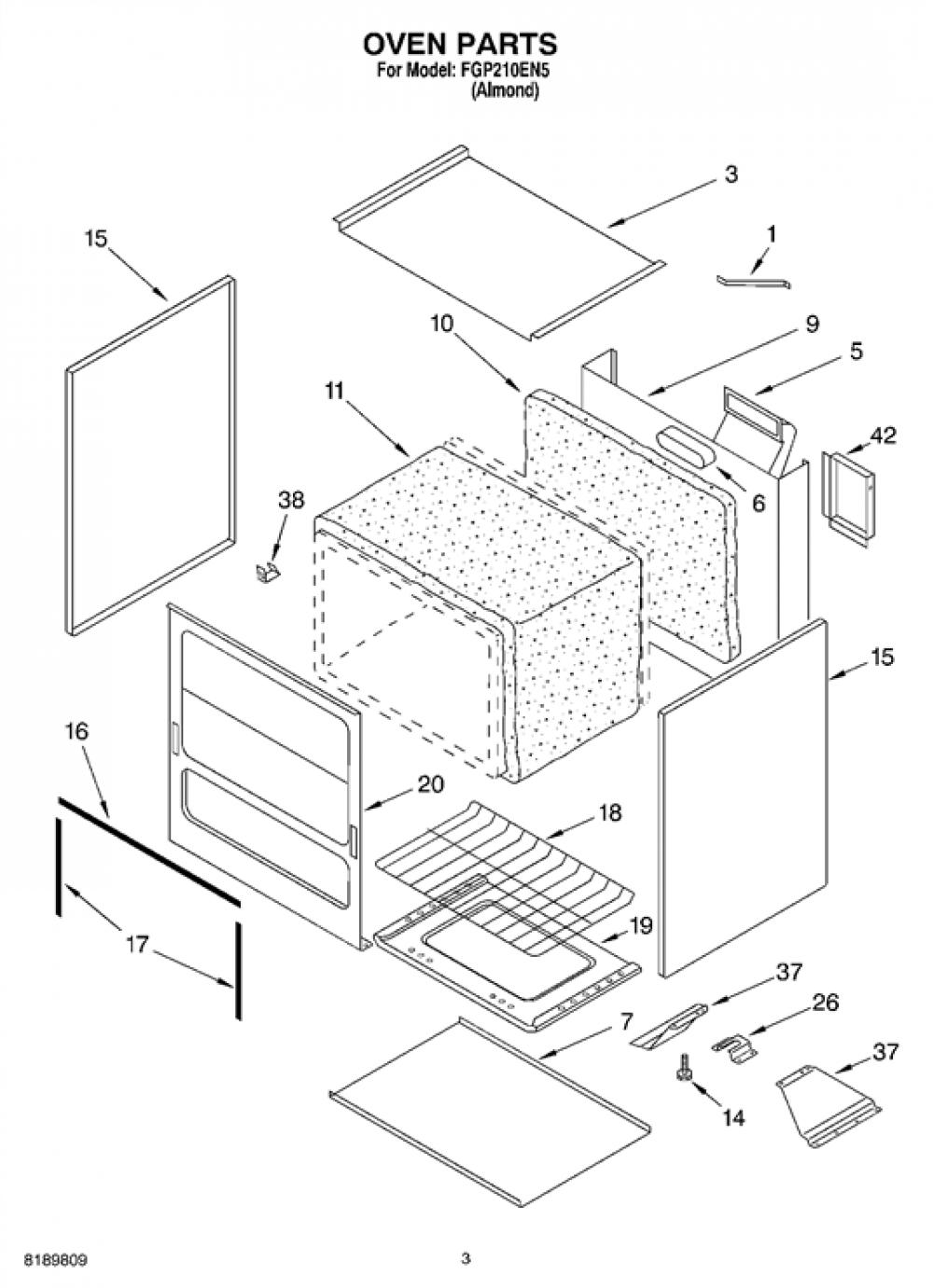 OVEN PARTS
For Model: FGP210EN5
(Almond)

3
1
15
10
9
5
11
42
6
38
15
16
20
18
19
17
37
26
7
37
14

8189809
3