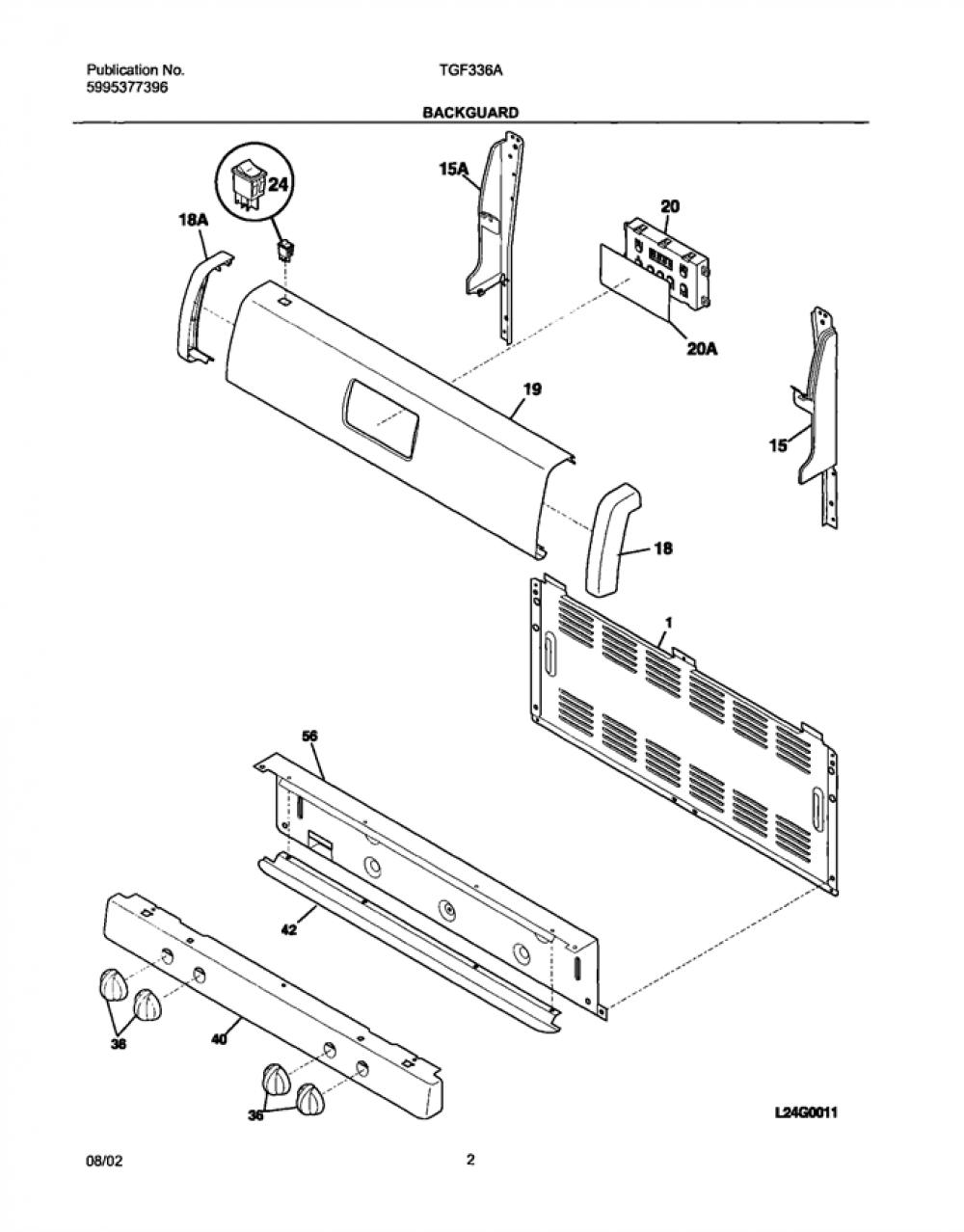 Publication No.
5995377396

TGF336A

BACKGUARD

24
18A
15A
20
20A
19
15
18
1
56
42
40
36
36

L24G0011

08/02

2