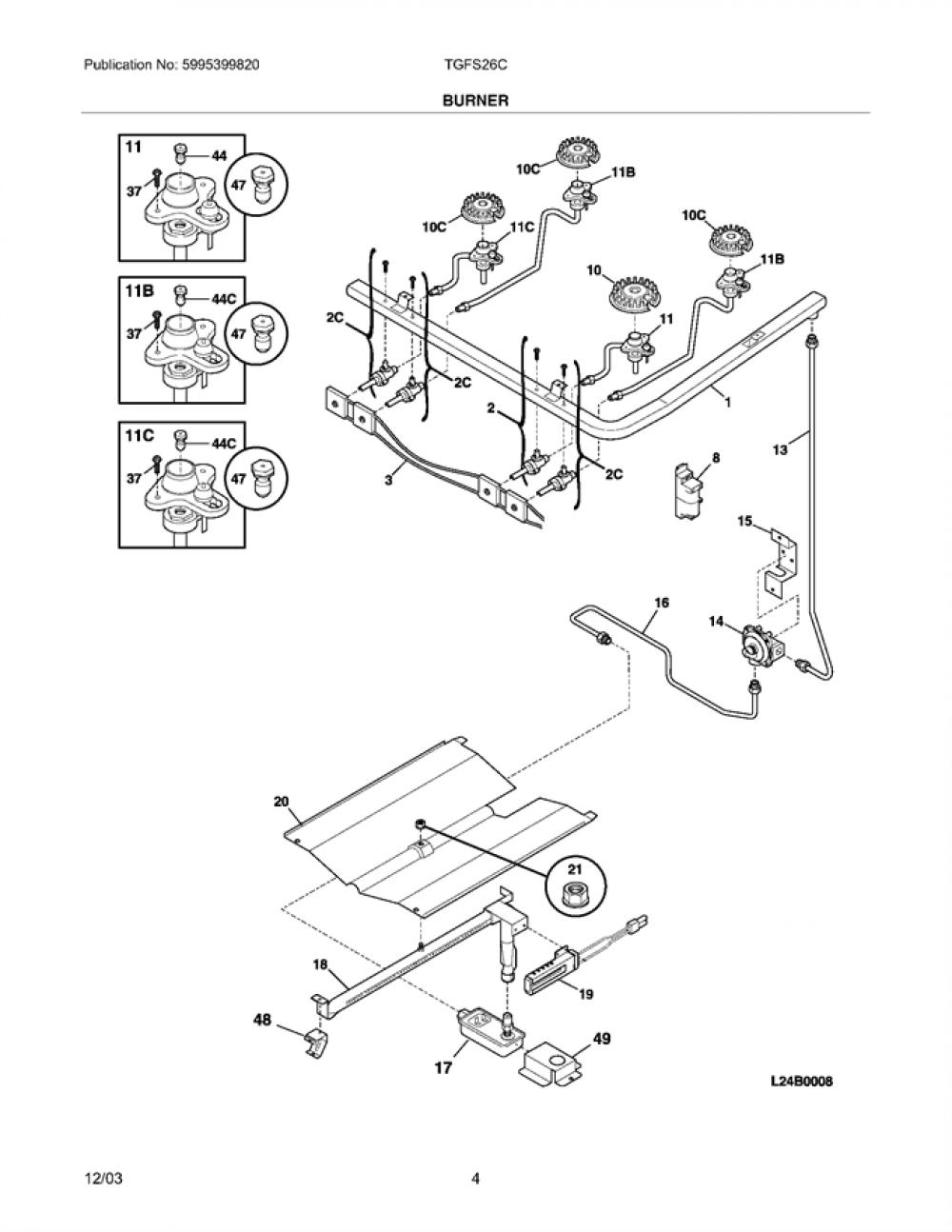 Publication No: 5995399820

TGFS26C

BURNER

11
44
37
47

11B
44C
37
47

11C
44C
37
47

10C
11B
10C
11C
10C
11B
10
11
2C
2C
2
2C
1
3
8
13
15
16
14
20
21
18
19
48
17
49

L24B0008

12/03

4