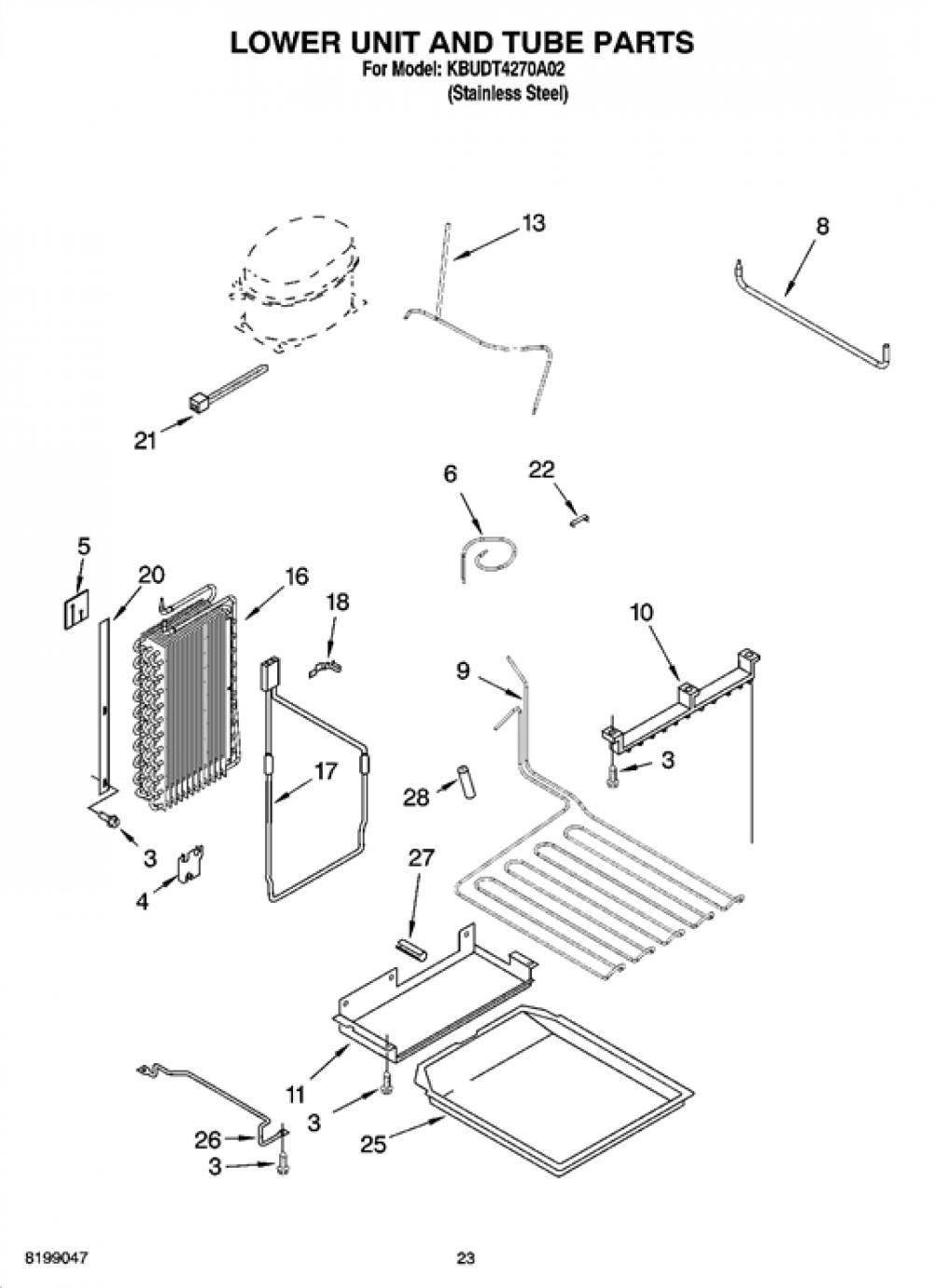 LOWER UNIT AND TUBE PARTS
For Model: KBUDT4270A02
(Stainless Steel)

13
8
21
6
22
5
20
16
18
10
9
3
17
28
3
4
27
11
3
26
3
25

8199047
23