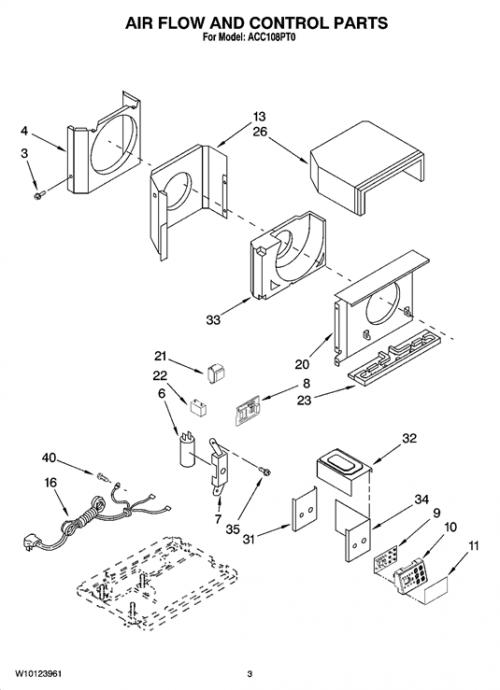 AIR FLOW AND CONTROL PARTS
For Model: ACC108PT0

4
3
13
26
33
20
21
22
6
8
23
40
16
7
35
31
32
34
9
10
11

W10123961
3