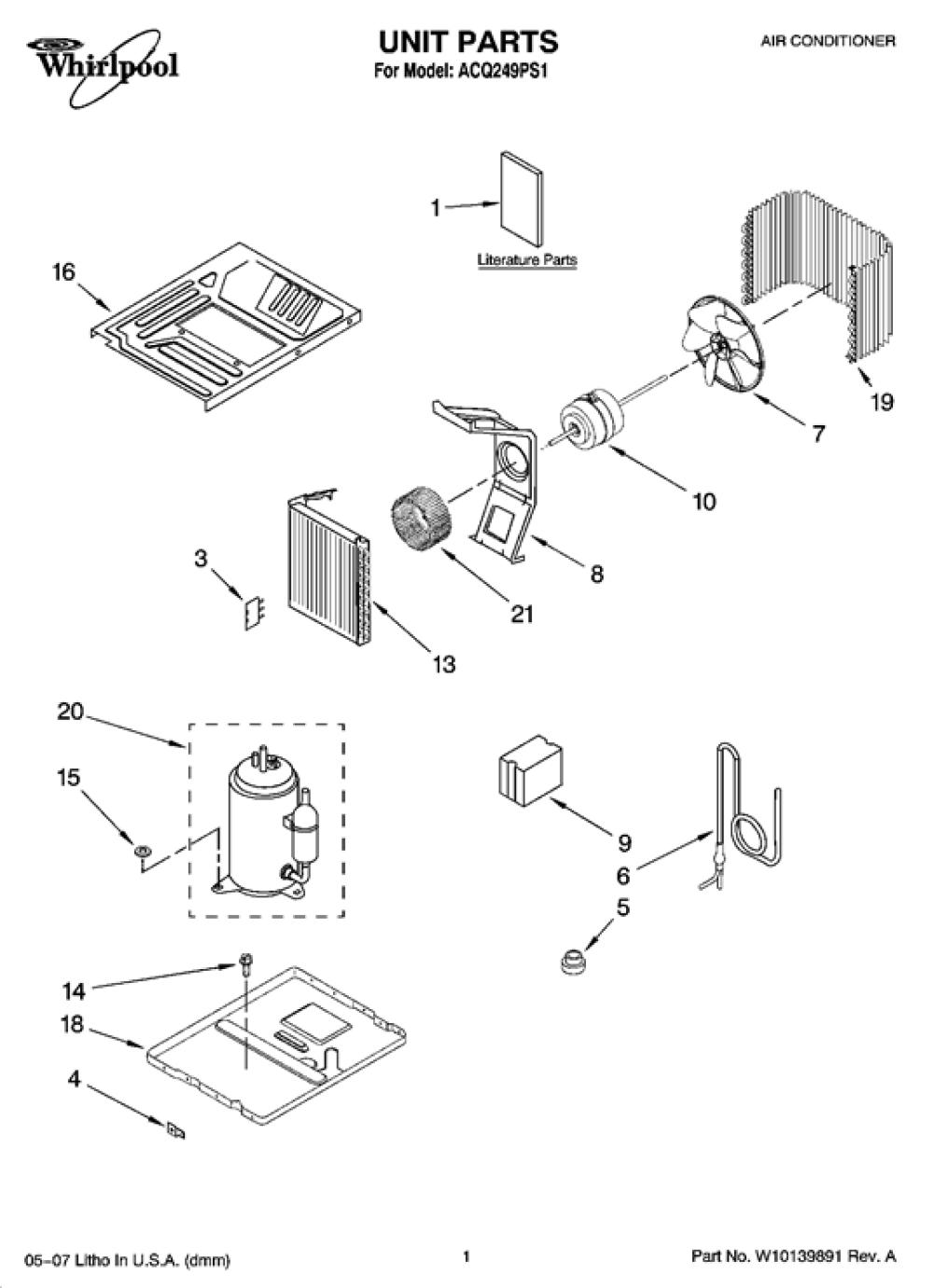 Whirlpool

UNIT PARTS
For Model: ACQ249PS1

AIR CONDITIONER

1
Literature Parts

16

19

7

10

8

21

3

13

20

15

9

6

5

14

18

4

05-07 Litho In U.S.A. (dmm)

1

Part No. W10139891 Rev. A