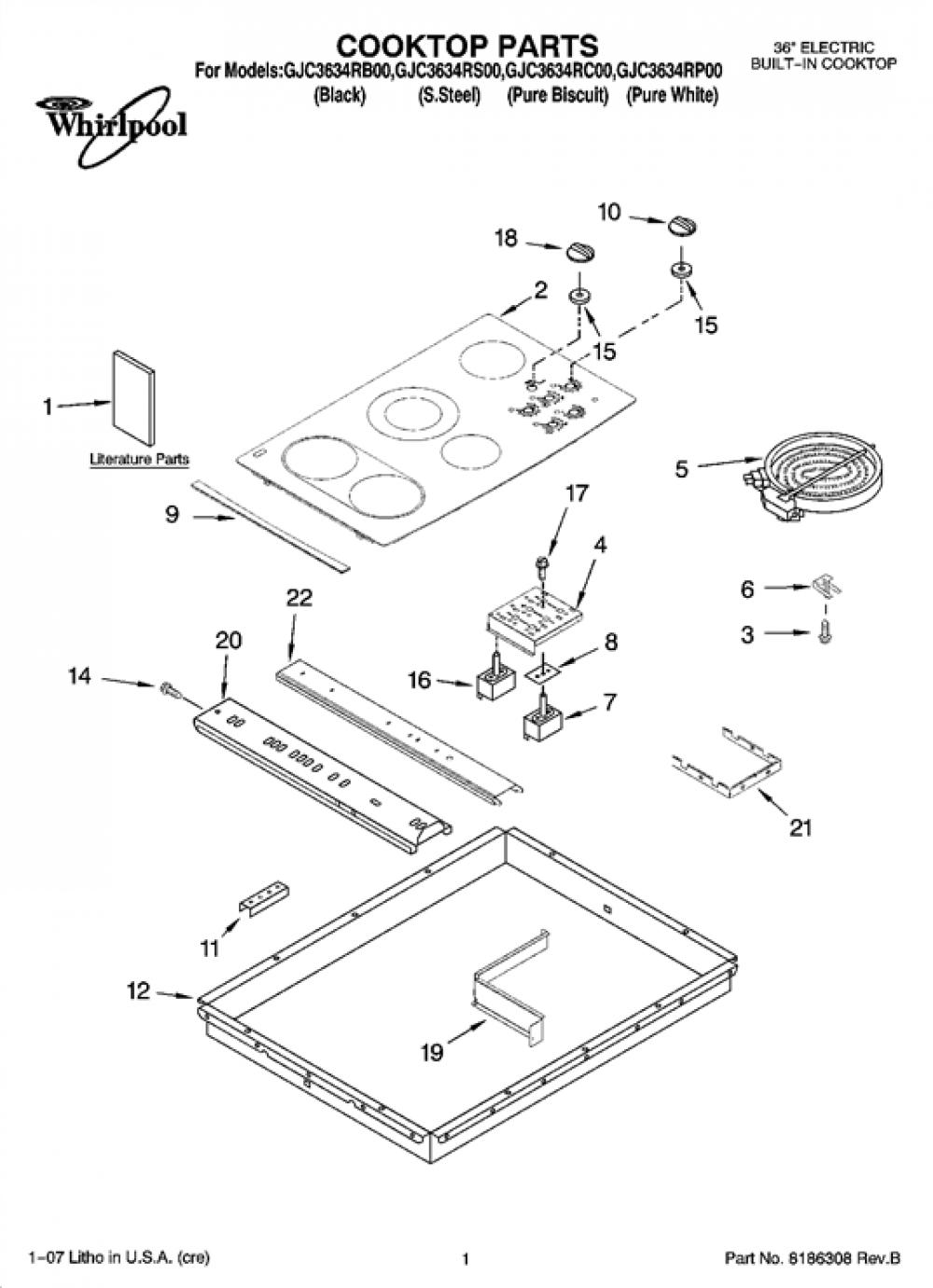 COOKTOP PARTS

For Models:GJC3634RB00,GJC3634RS00,GJC3634RC00,GJC3634RP00
(Black) (S.Steel) (Pure Biscuit) (Pure White)

36" ELECTRIC
BUILT–IN COOKTOP

Whirlpool

10
18
2
15
15
1
Literature Parts
5
9
17
4
6
3
22
20
8
14
16
7
21
11
12
19

1–07 Litho in U.S.A. (cre)

1

Part No. 8186308 Rev.B