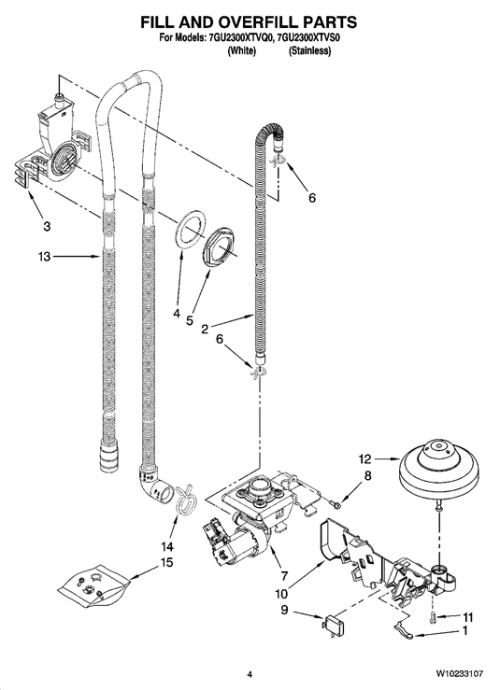 FILL AND OVERFILL PARTS
For Models: 7GU2300XTVQ0, 7GU2300XTVS0
(White) (Stainless)

6
3
13
4
5
2
6
12
8
14
15
7
10
9
11
1

4
W10233107