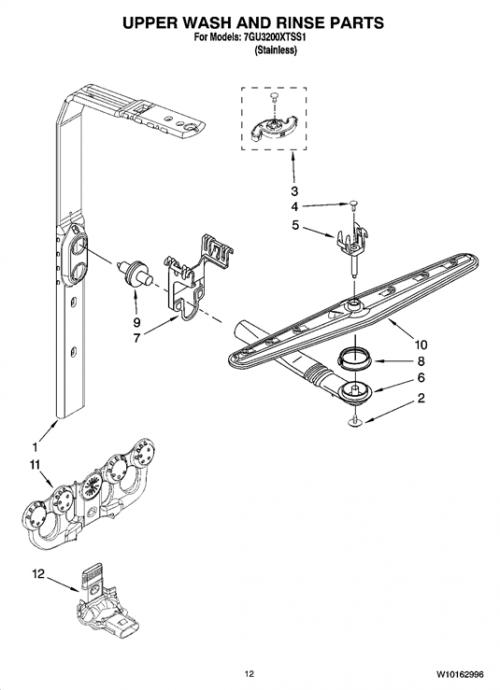 UPPER WASH AND RINSE PARTS
For Models: 7GU3200XTSS1
(Stainless)

3
4
5
9
7
10
8
6
2
1
11
12

12

W10162996