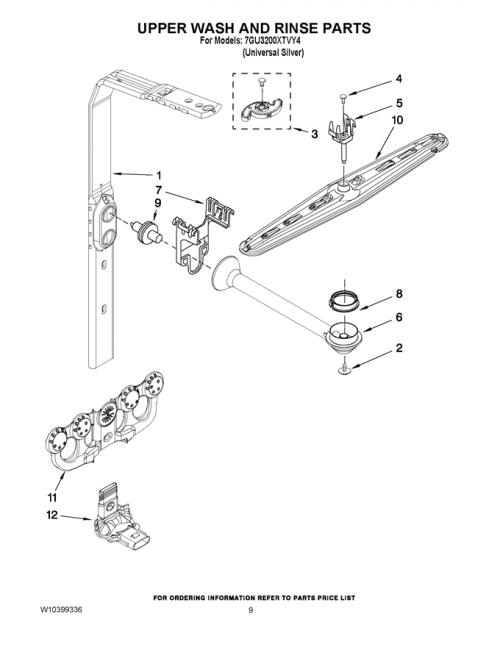 UPPER WASH AND RINSE PARTS
For Models: 7GU3200XTVY4
(Universal Silver)

4
5
10
3
1
7
9
8
6
2
11
12

FOR ORDERING INFORMATION REFER TO PARTS PRICE LIST
W10399336
9