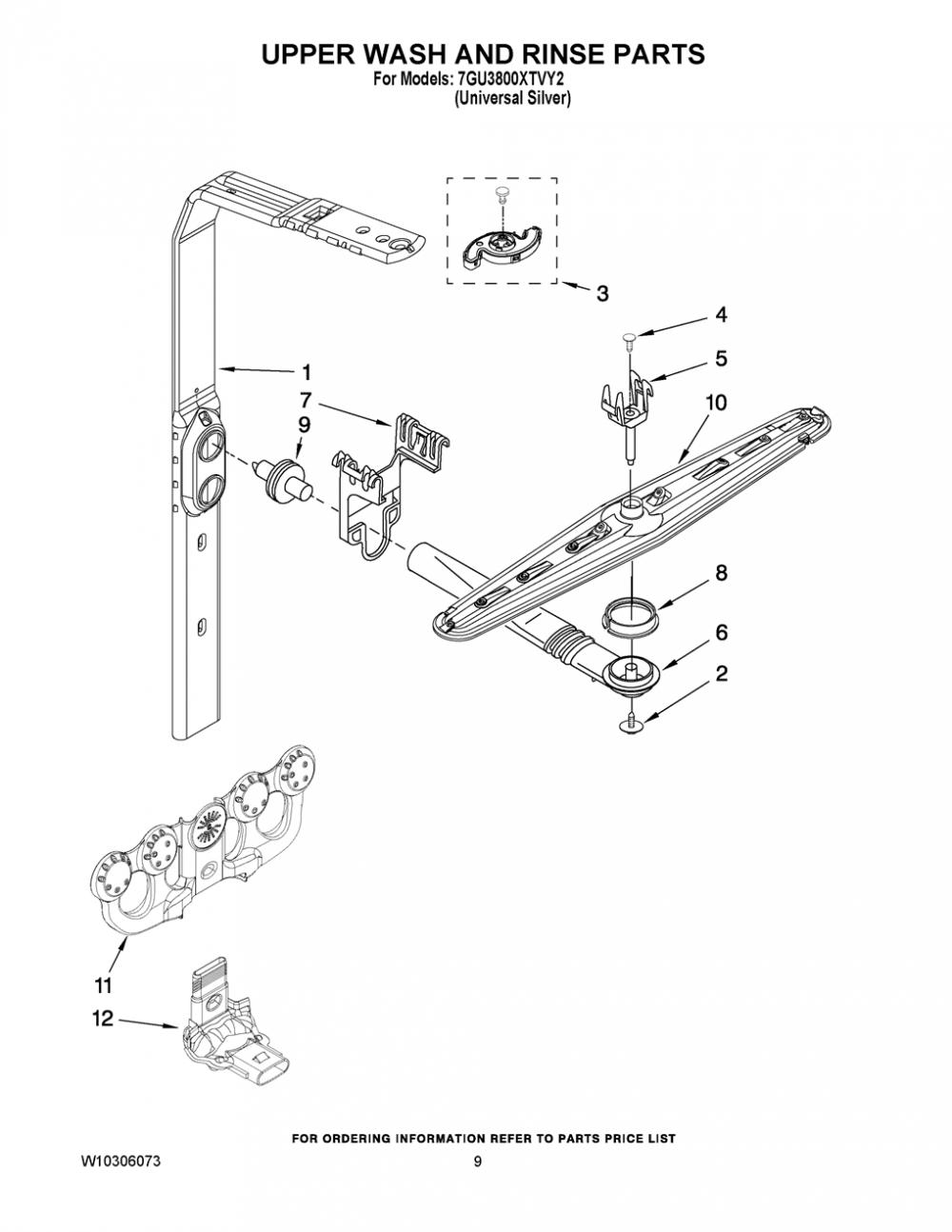 UPPER WASH AND RINSE PARTS
For Models: 7GU3800XTVY2
(Universal Silver)

3
4
5
1
7
10
9
8
6
2
11
12

FOR ORDERING INFORMATION REFER TO PARTS PRICE LIST
W10306073
9