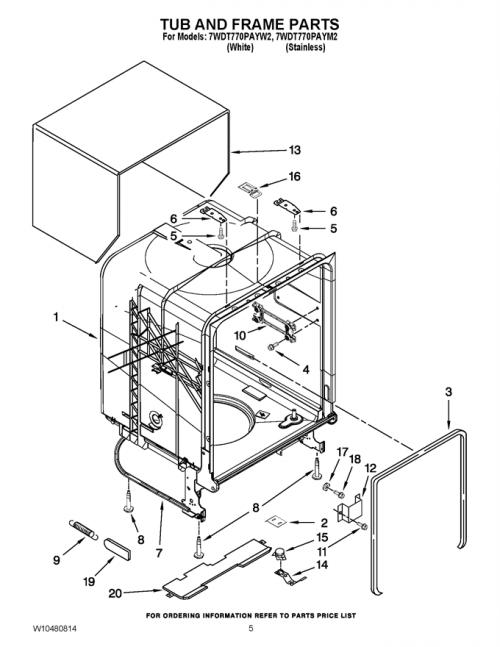 TUB AND FRAME PARTS
For Models: 7WDT770PAYW2, 7WDT770PAYM2
(White) (Stainless)

13
16
6
6
5
5
1
10
4
3
17
18
12
8
2
8
7
15
11
9
14
19
20

FOR ORDERING INFORMATION REFER TO PARTS PRICE LIST

W10480814
5