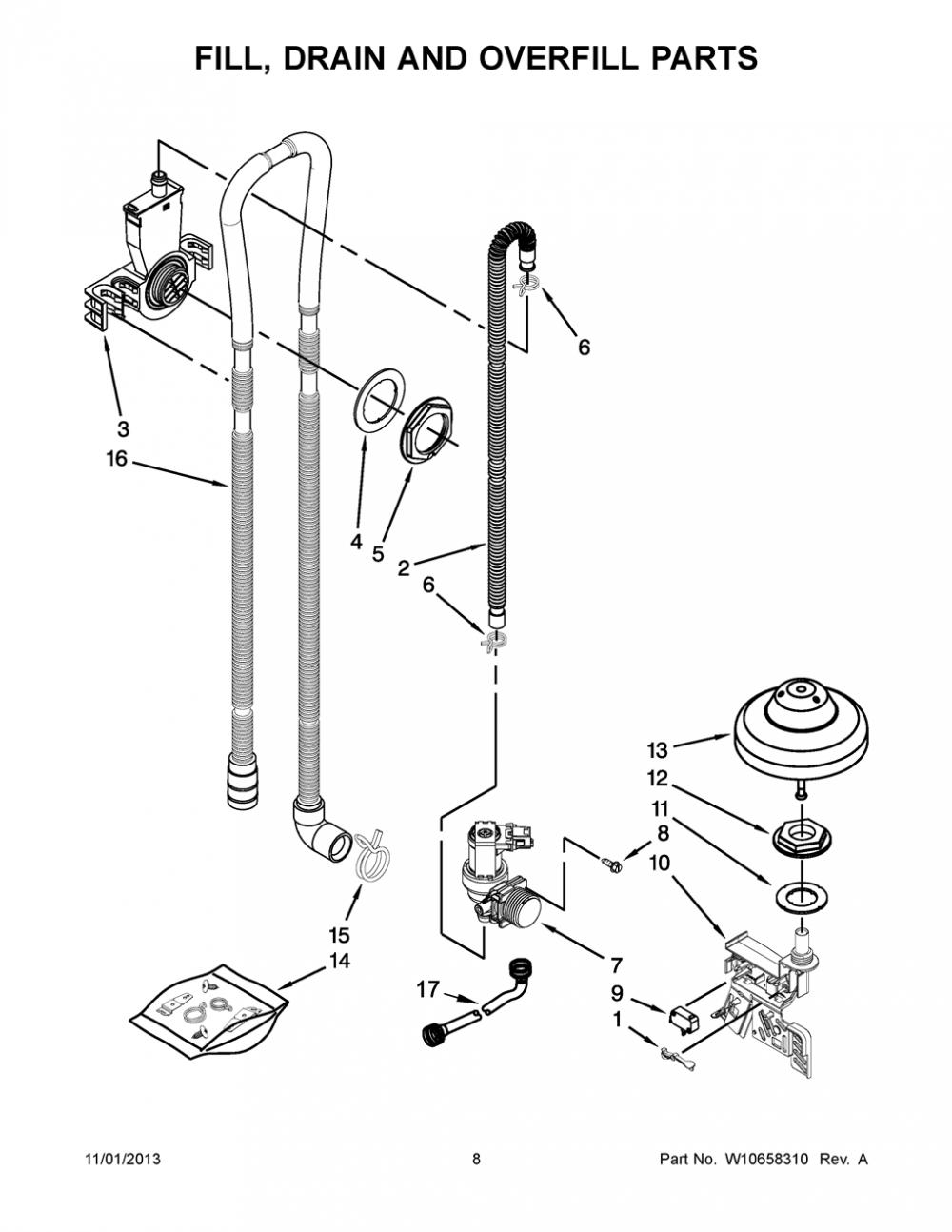 FILL, DRAIN AND OVERFILL PARTS

6

3

16

4 5

2

6

13

12

11

8

10

15

14

7

17

9

1

11/01/2013

8

Part No. W10658310 Rev. A