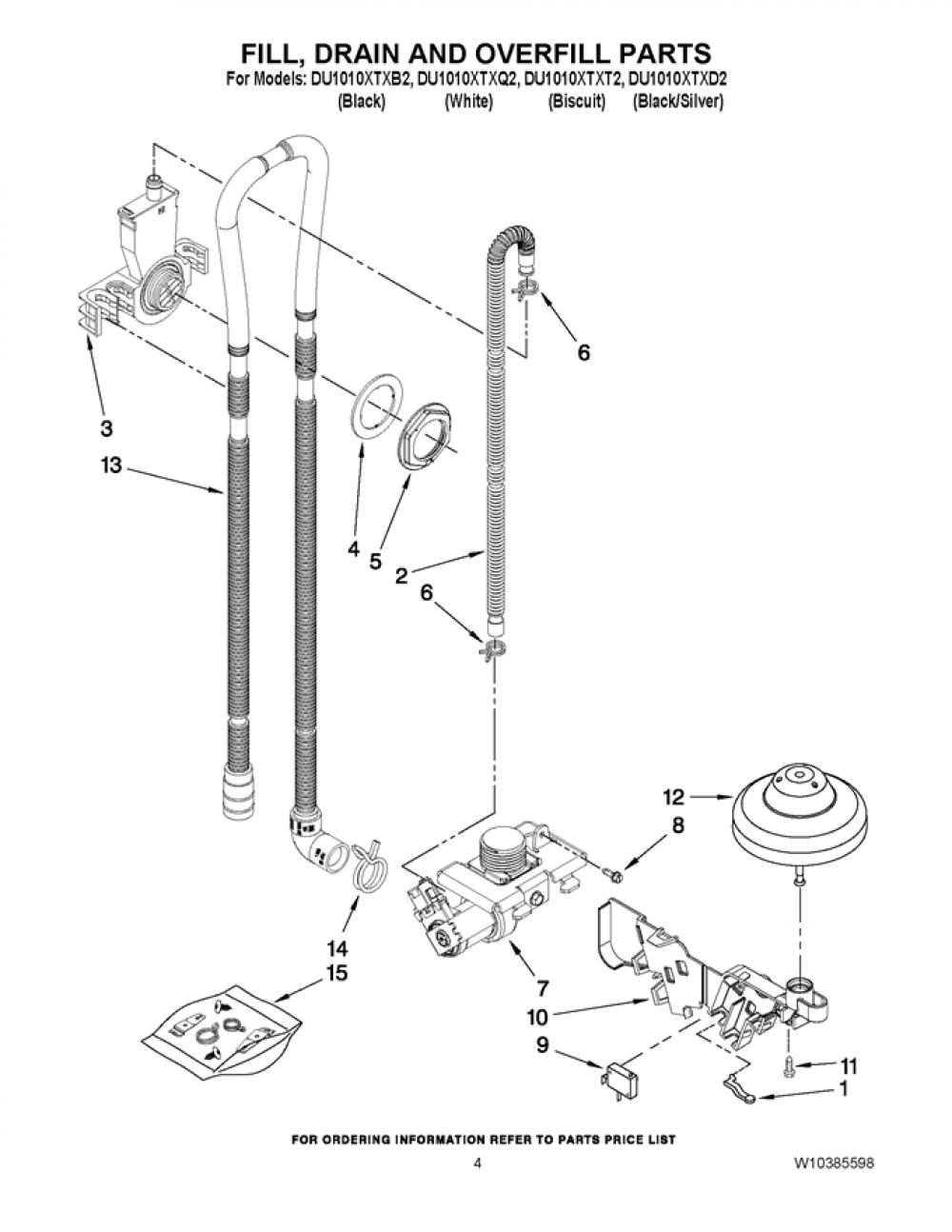 FILL, DRAIN AND OVERFILL PARTS

For Models: DU1010XTXB2, DU1010XTXQ2, DU1010XTXT2, DU1010XTXD2
(Black) (White) (Biscuit) (Black/Silver)

6
3
13
4
5
2
6
12
8
14
15
7
10
9
11
1

FOR ORDERING INFORMATION REFER TO PARTS PRICE LIST

4

W10385598