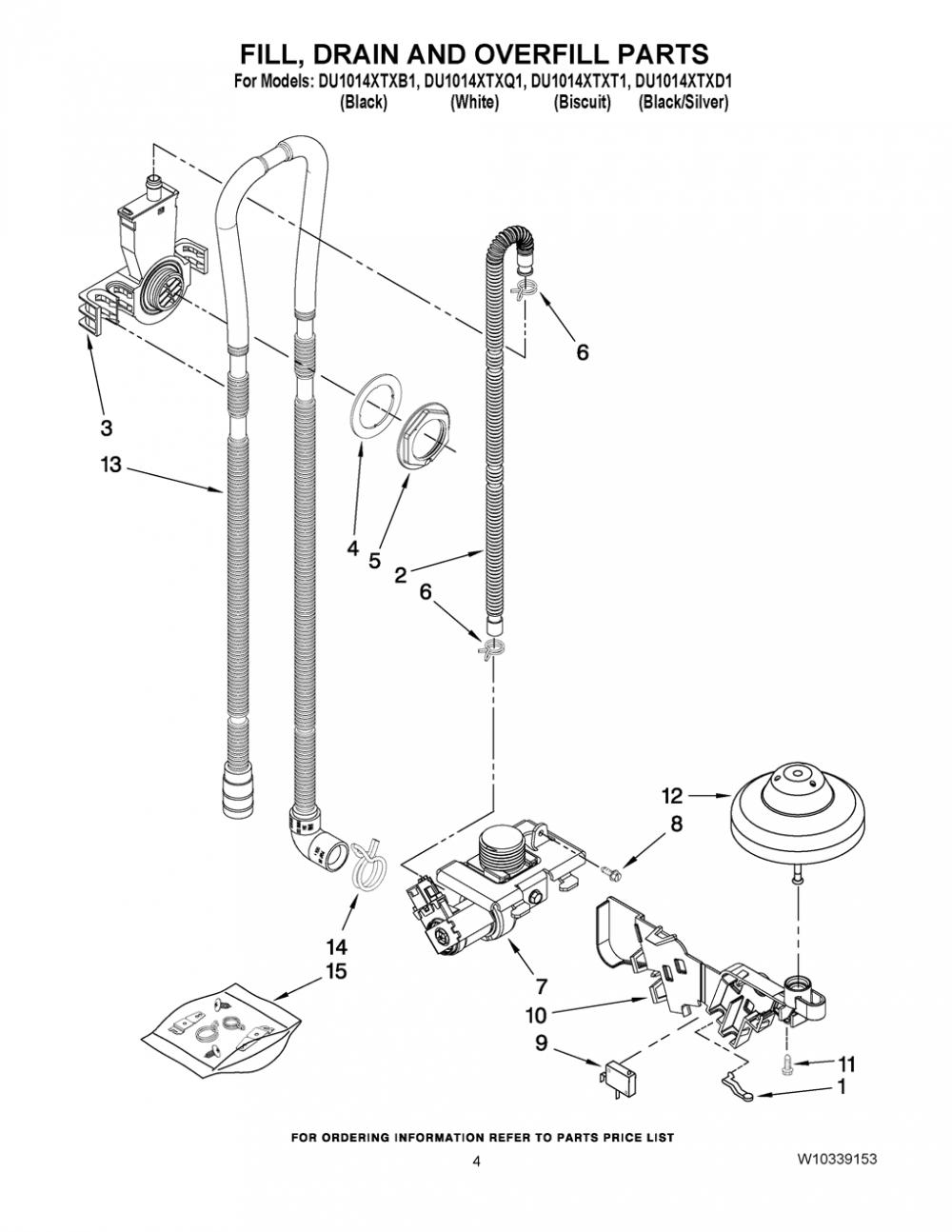 FILL, DRAIN AND OVERFILL PARTS

For Models: DU1014XTXB1, DU1014XTXQ1, DU1014XTXT1, DU1014XTXD1
(Black) (White) (Biscuit) (Black/Silver)

6

3

13

4

5

2

6

12

8

14

15

7

10

9

11

1

FOR ORDERING INFORMATION REFER TO PARTS PRICE LIST

4

W10339153