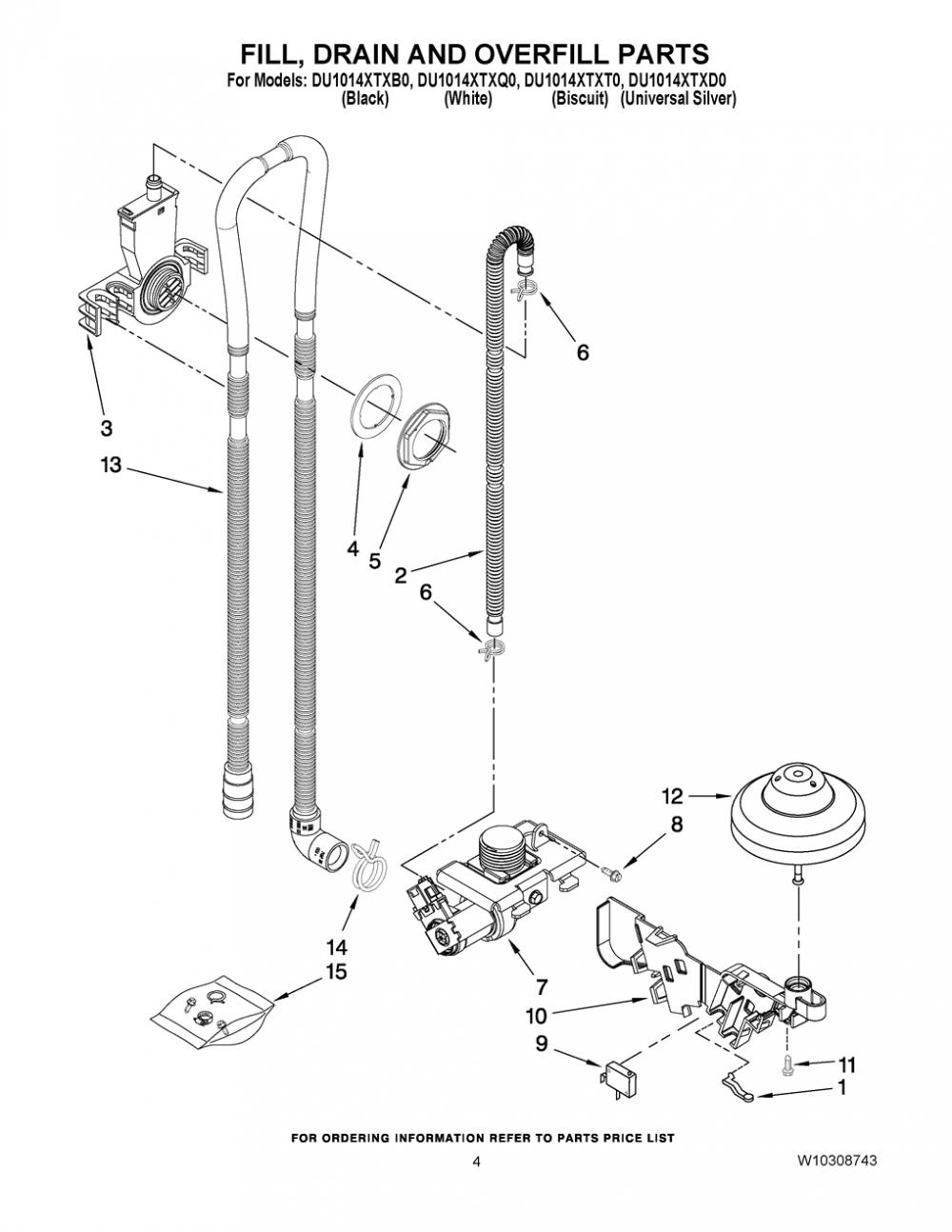 FILL, DRAIN AND OVERFILL PARTS

For Models: DU1014XTXB0, DU1014XTXQ0, DU1014XTXT0, DU1014XTXD0
(Black) (White) (Biscuit) (Universal Silver)

6
3
13
4
5
2
6
12
8
14
15
7
10
9
11
1

FOR ORDERING INFORMATION REFER TO PARTS PRICE LIST

4

W10308743