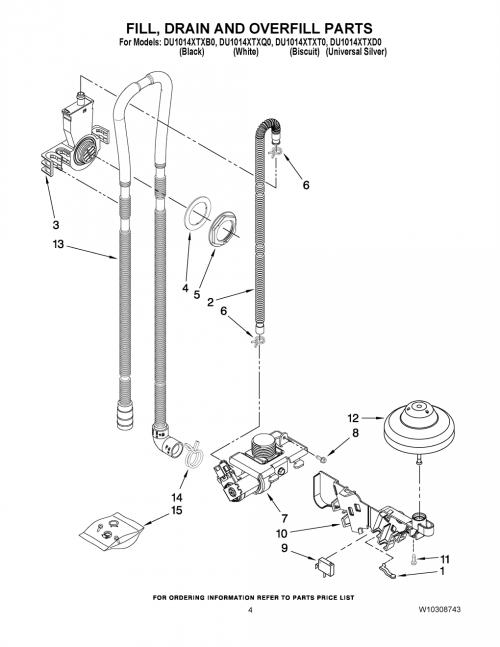 FILL, DRAIN AND OVERFILL PARTS
For Models: DU1014XTXB0, DU1014XTXQ0, DU1014XTXT0, DU1014XTXD0
(Black) (White) (Biscuit) (Universal Silver)

6
3
13
4
5
2
6
12
8
14
15
7
10
9
11
1

FOR ORDERING INFORMATION REFER TO PARTS PRICE LIST
4
W10308743