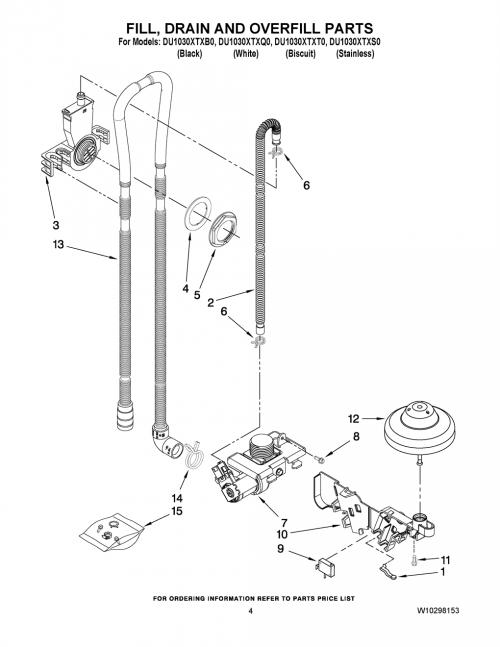 FILL, DRAIN AND OVERFILL PARTS
For Models: DU1030XTXB0, DU1030XTXQ0, DU1030XTXT0, DU1030XTXS0
(Black) (White) (Biscuit) (Stainless)

6
3
13
4
5
2
6
12
8
14
15
7
10
9
11
1

FOR ORDERING INFORMATION REFER TO PARTS PRICE LIST
4
W10298153