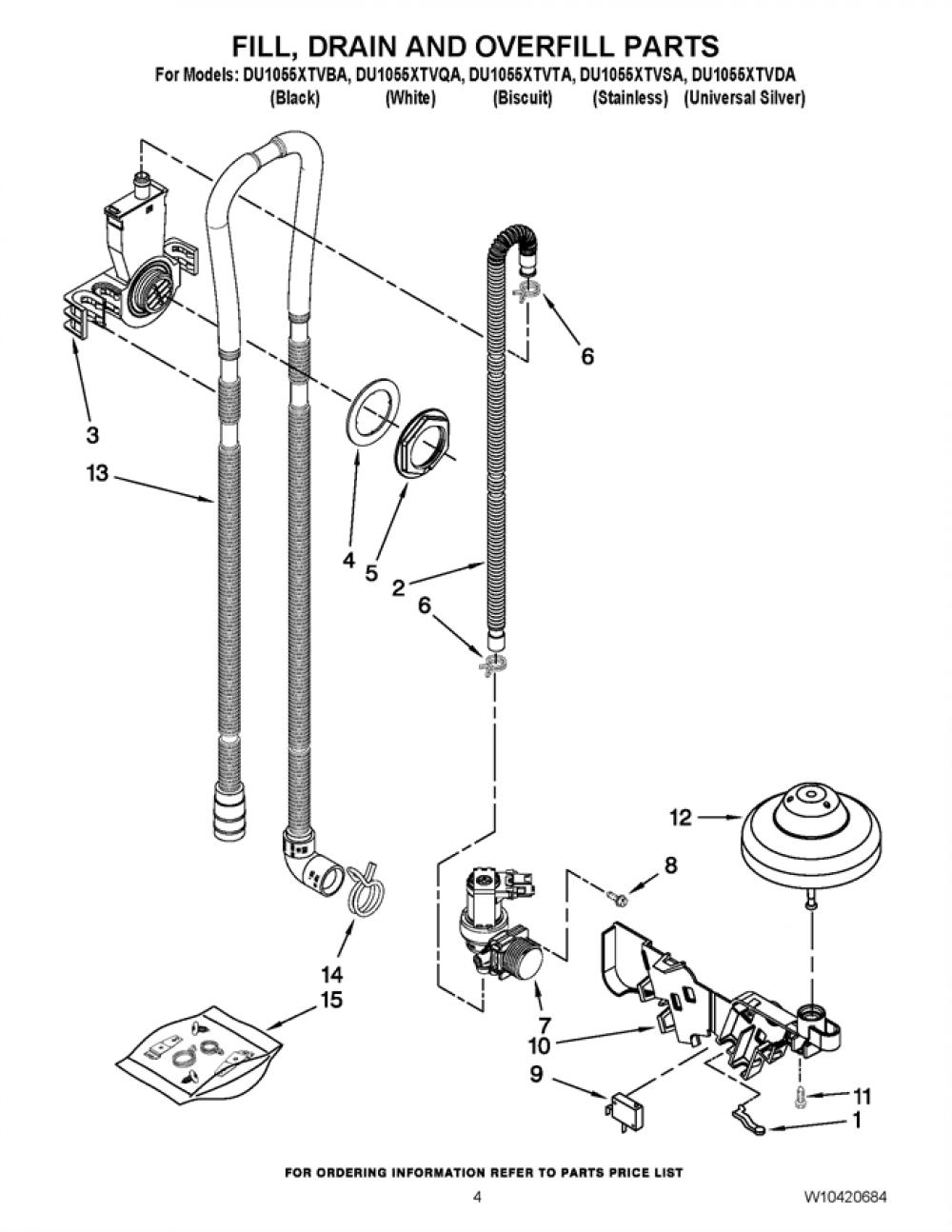 FILL, DRAIN AND OVERFILL PARTS

For Models: DU1055XTVBA, DU1055XTVQA, DU1055XTVTA, DU1055XTVSA, DU1055XTVDA
(Black) (White) (Biscuit) (Stainless) (Universal Silver)

6
3
13
4
5
2
6
12
8
14
15
7
10
9
11
1

FOR ORDERING INFORMATION REFER TO PARTS PRICE LIST

4

W10420684