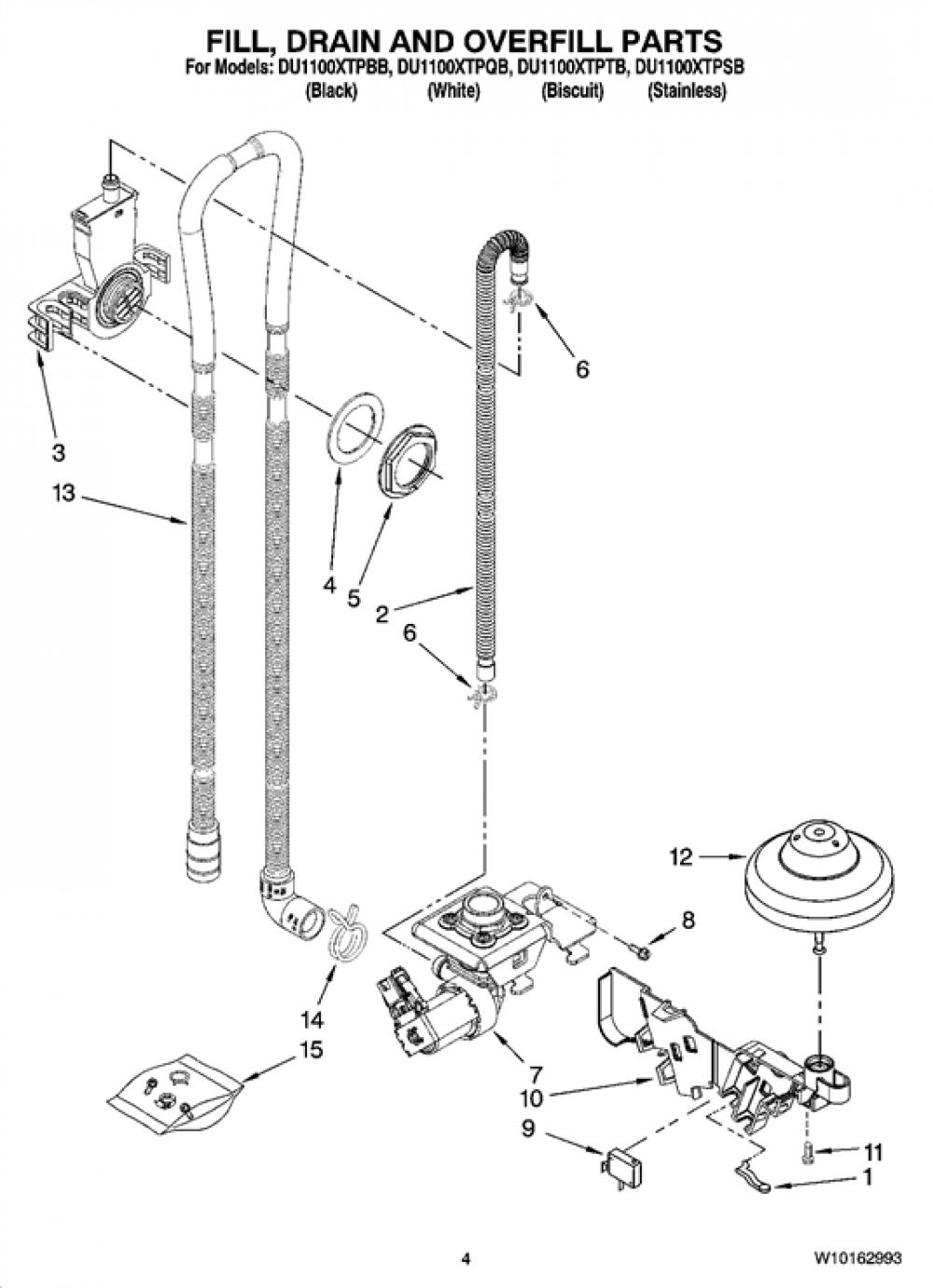 FILL, DRAIN AND OVERFILL PARTS
For Models: DU1100XTPBB, DU1100XTPQB, DU1100XTPTB, DU1100XTPSB
(Black) (White) (Biscuit) (Stainless)

6
3
13
4
5
2
6
12
8
14
15
7
10
9
11
1

4
W10162993