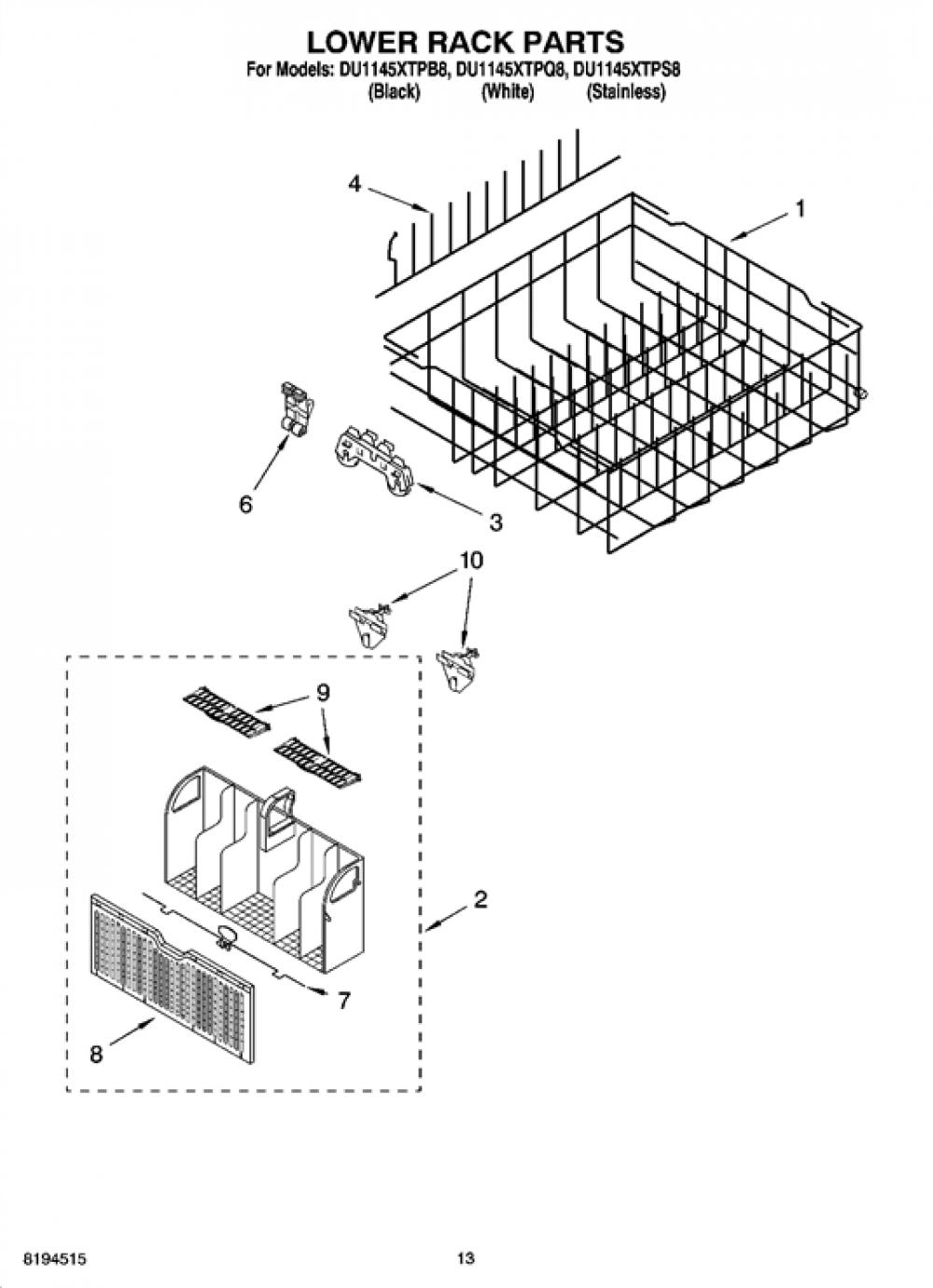 LOWER RACK PARTS

For Models: DU1145XTPB8, DU1145XTPQ8, DU1145XTPS8
(Black) (White) (Stainless)

4

1

6

3

10

9

2

7

8

8194515

13