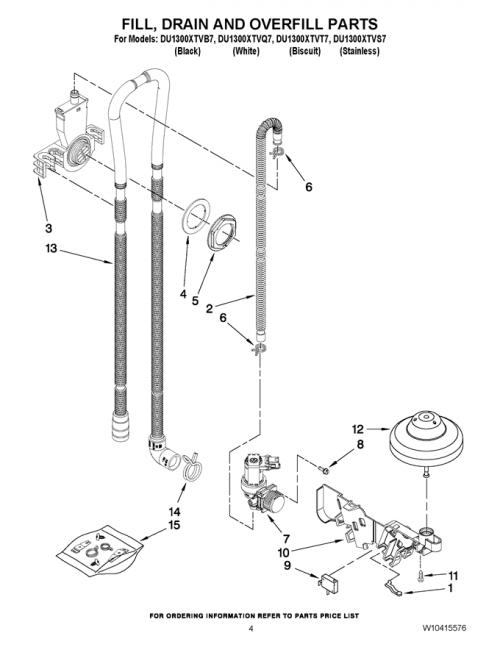 FILL, DRAIN AND OVERFILL PARTS
For Models: DU1300XTVB7, DU1300XTVQ7, DU1300XTVT7, DU1300XTVS7
(Black) (White) (Biscuit) (Stainless)

6
3
13
4
5
2
6
12
8
14
15
7
10
9
11
1

FOR ORDERING INFORMATION REFER TO PARTS PRICE LIST
4
W10415576