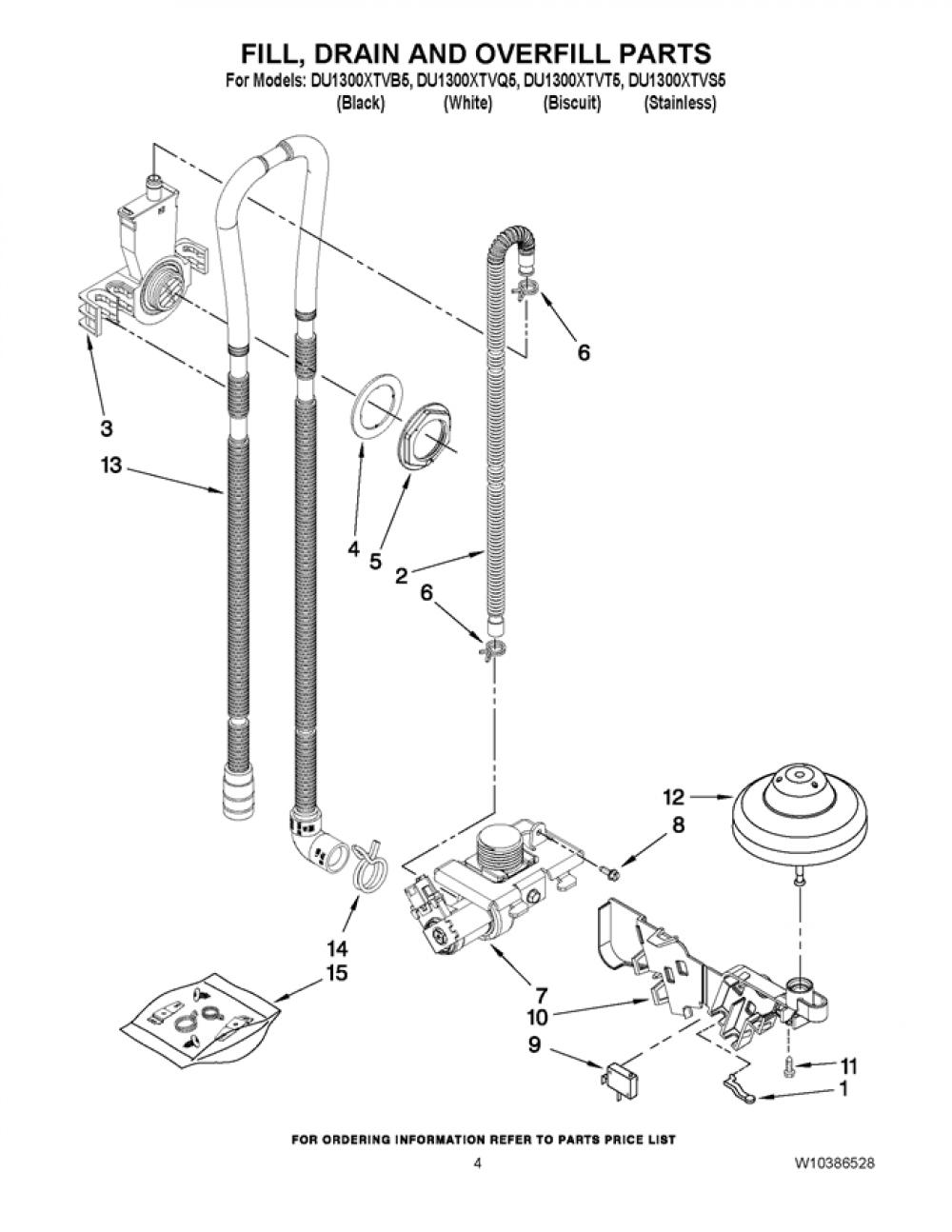 FILL, DRAIN AND OVERFILL PARTS
For Models: DU1300XTVB5, DU1300XTVQ5, DU1300XTVT5, DU1300XTVS5
(Black) (White) (Biscuit) (Stainless)

6
3
13
4
5
2
6
12
8
14
15
7
10
9
11
1

FOR ORDERING INFORMATION REFER TO PARTS PRICE LIST
4
W10386528