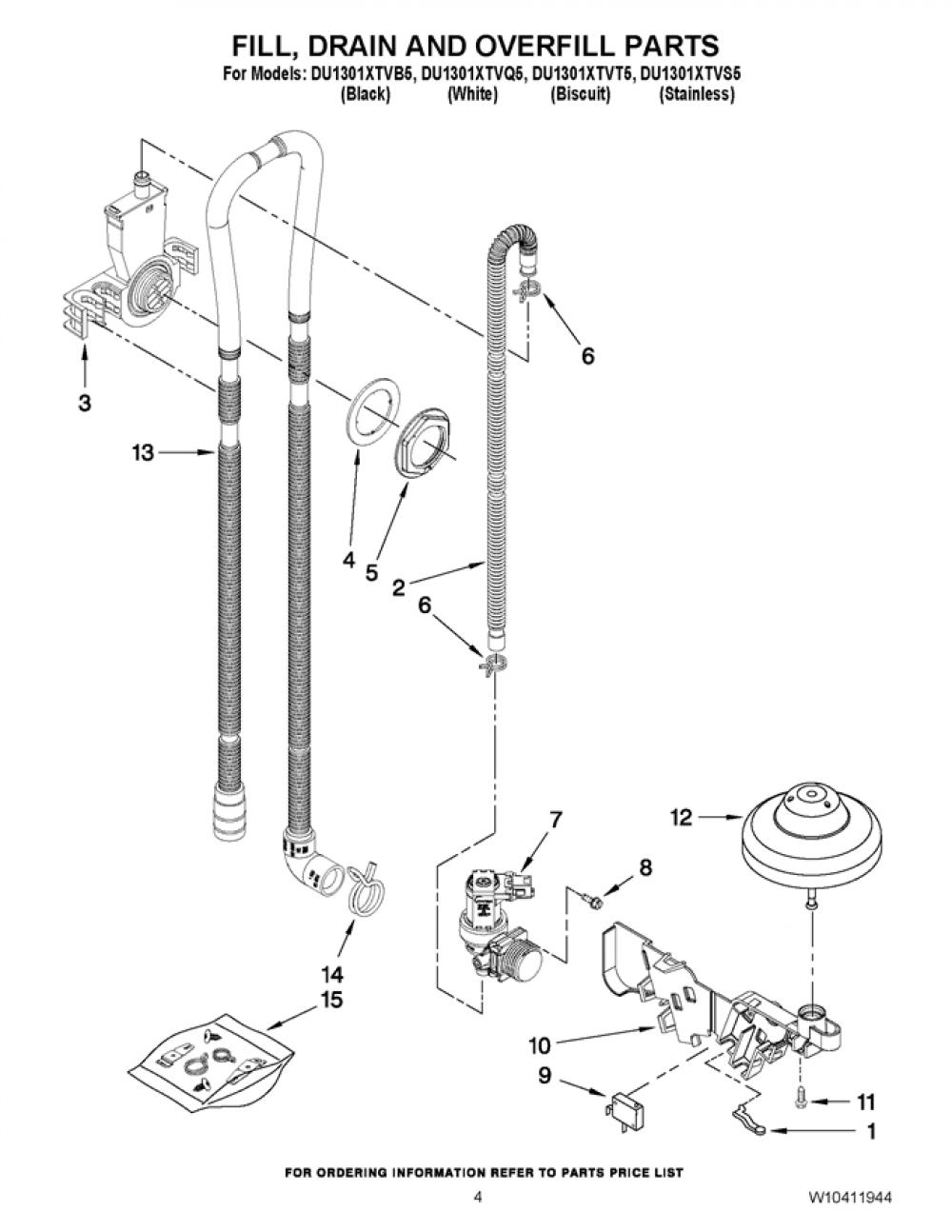 FILL, DRAIN AND OVERFILL PARTS
For Models: DU1301XTVB5, DU1301XTVQ5, DU1301XTVT5, DU1301XTVS5
(Black) (White) (Biscuit) (Stainless)

6
3
13
4
5
2
6
7
12
8
14
15
10
9
11
1

FOR ORDERING INFORMATION REFER TO PARTS PRICE LIST
4
W10411944