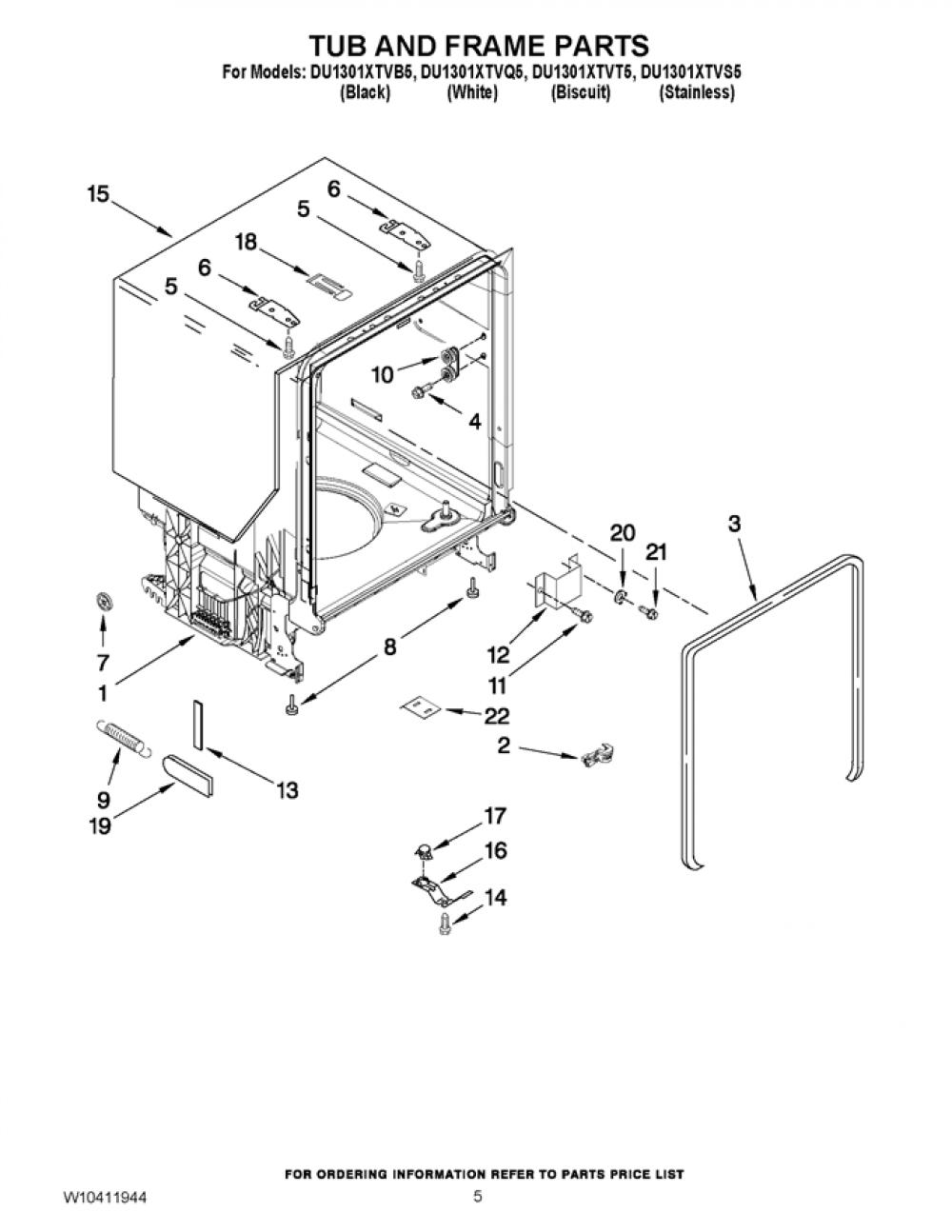 TUB AND FRAME PARTS
For Models: DU1301XTVB5, DU1301XTVQ5, DU1301XTVT5, DU1301XTVS5
(Black) (White) (Biscuit) (Stainless)

15
6
5
18
6
5
10
4
20
21
3
7
1
8
12
11
22
2
9
19
13
17
16
14

FOR ORDERING INFORMATION REFER TO PARTS PRICE LIST
W10411944
5