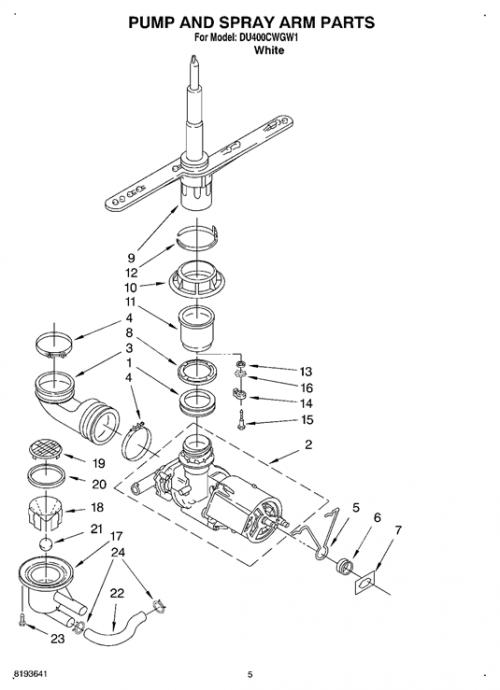 PUMP AND SPRAY ARM PARTS
For Model: DU400CWGW1
White

9
12
10
11
4
8
3
1
4
13
16
14
15
2
19
20
18
21
17
24
22
23
5
6
7

8193641
5