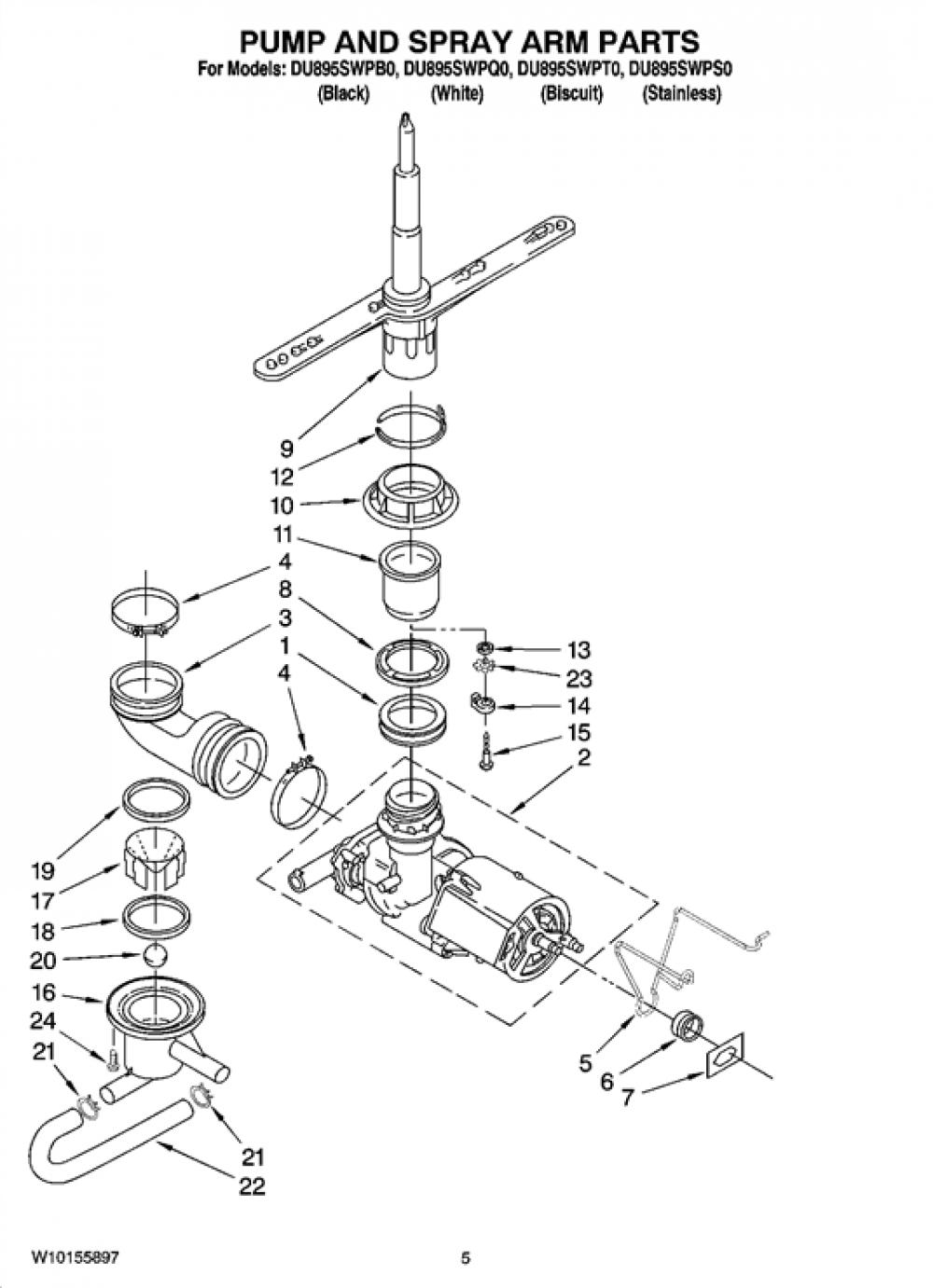 PUMP AND SPRAY ARM PARTS
For Models: DU895SWPB0, DU895SWPQ0, DU895SWPT0, DU895SWPS0
(Black) (White) (Biscuit) (Stainless)

9
12
10
11
4
8
3
1
4
13
23
14
15
2
19
17
18
20
16
24
21
21
22
5
6
7

W10155897
5