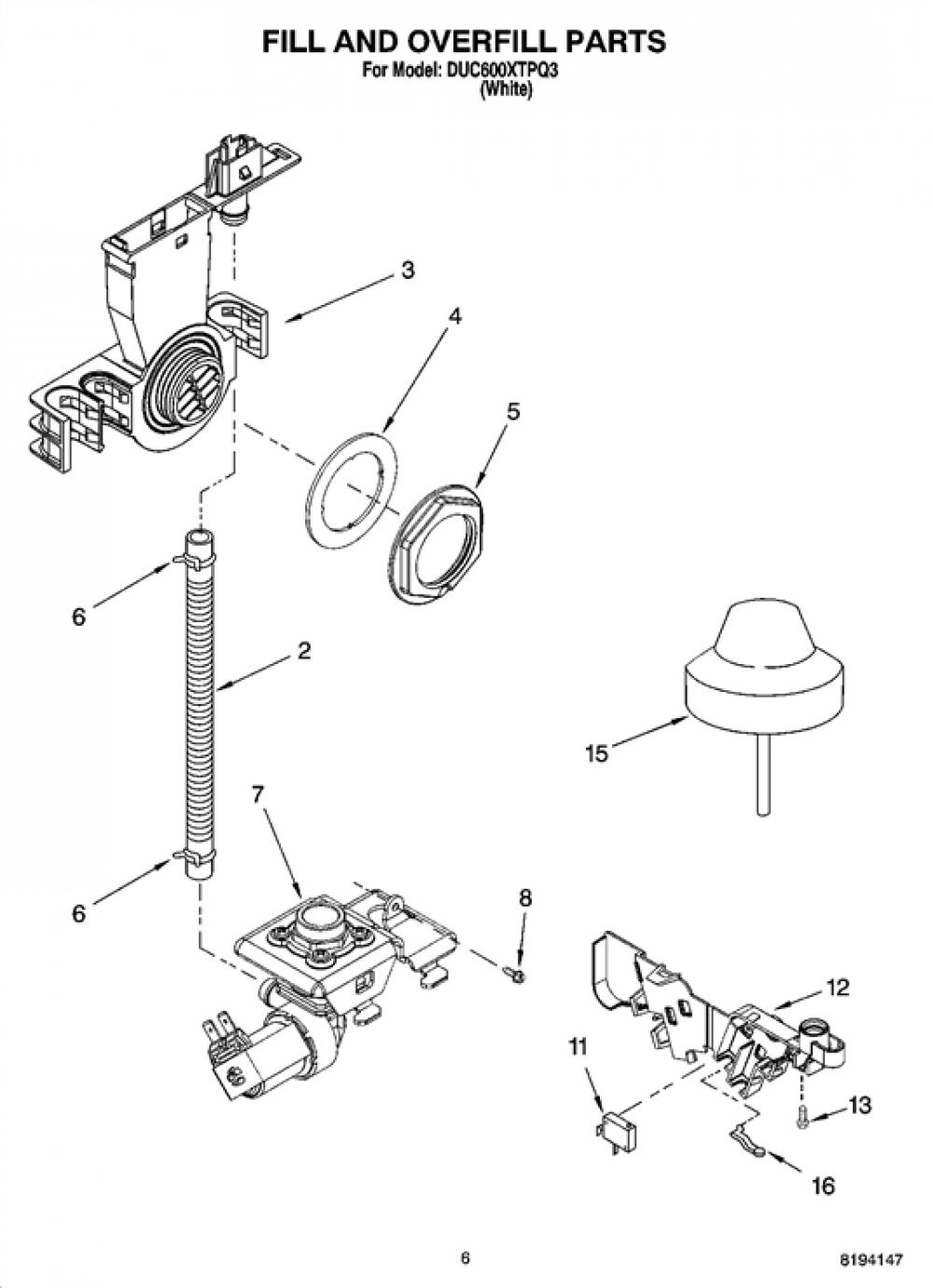 FILL AND OVERFILL PARTS
For Model: DUC600XTPQ3
(White)

3
4
5
6
2
15
7
6
8
12
11
13
16

6

8194147