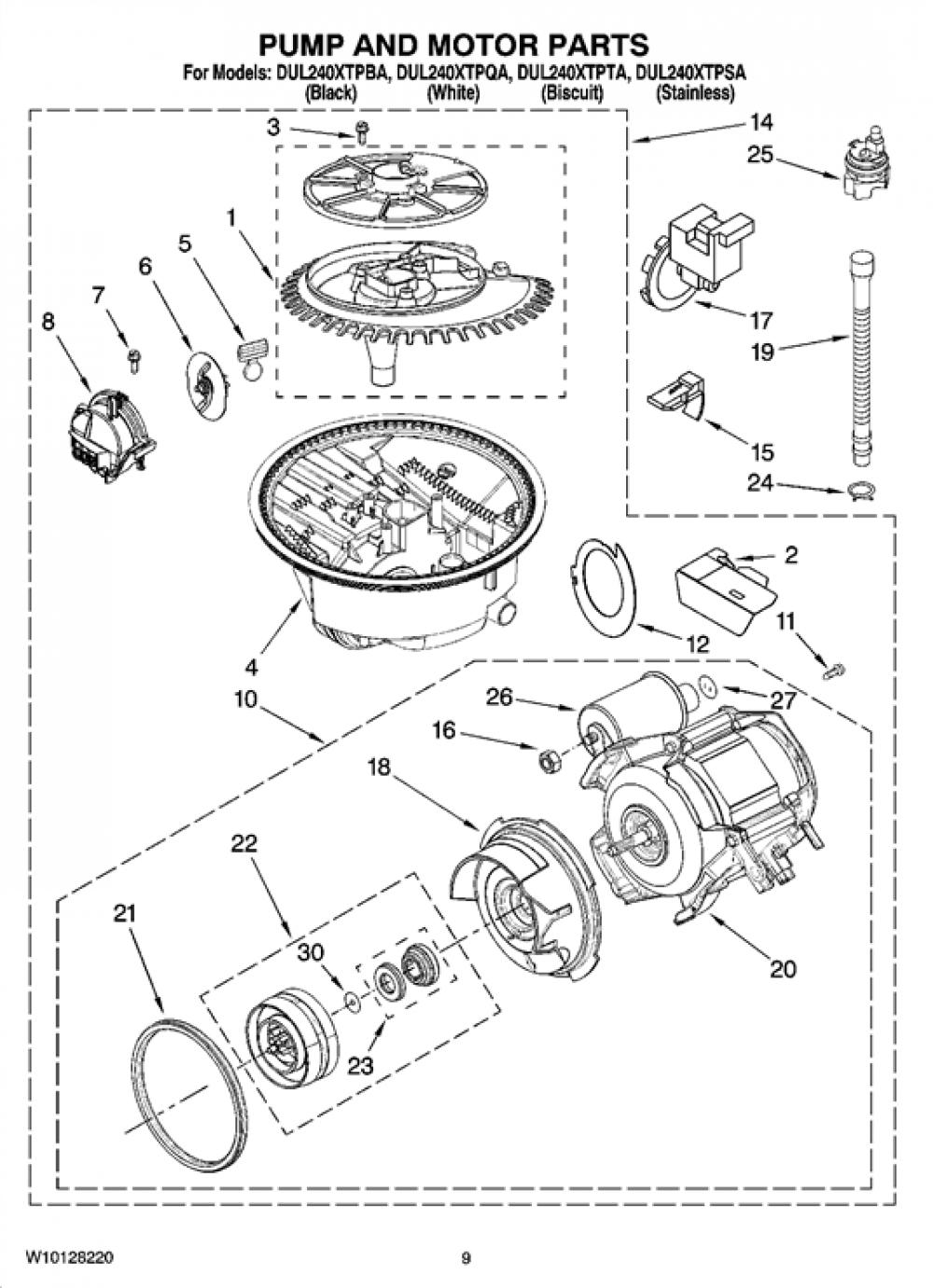 PUMP AND MOTOR PARTS

For Models: DUL240XTPBA, DUL240XTPQA, DUL240XTPTA, DUL240XTPSA
(Black) (White) (Biscuit) (Stainless)

3
14
25
1
5
6
7
8
17
19
15
24
2
12
11
4
10
26
27
16
18
22
21
30
23
20

W10128220

9