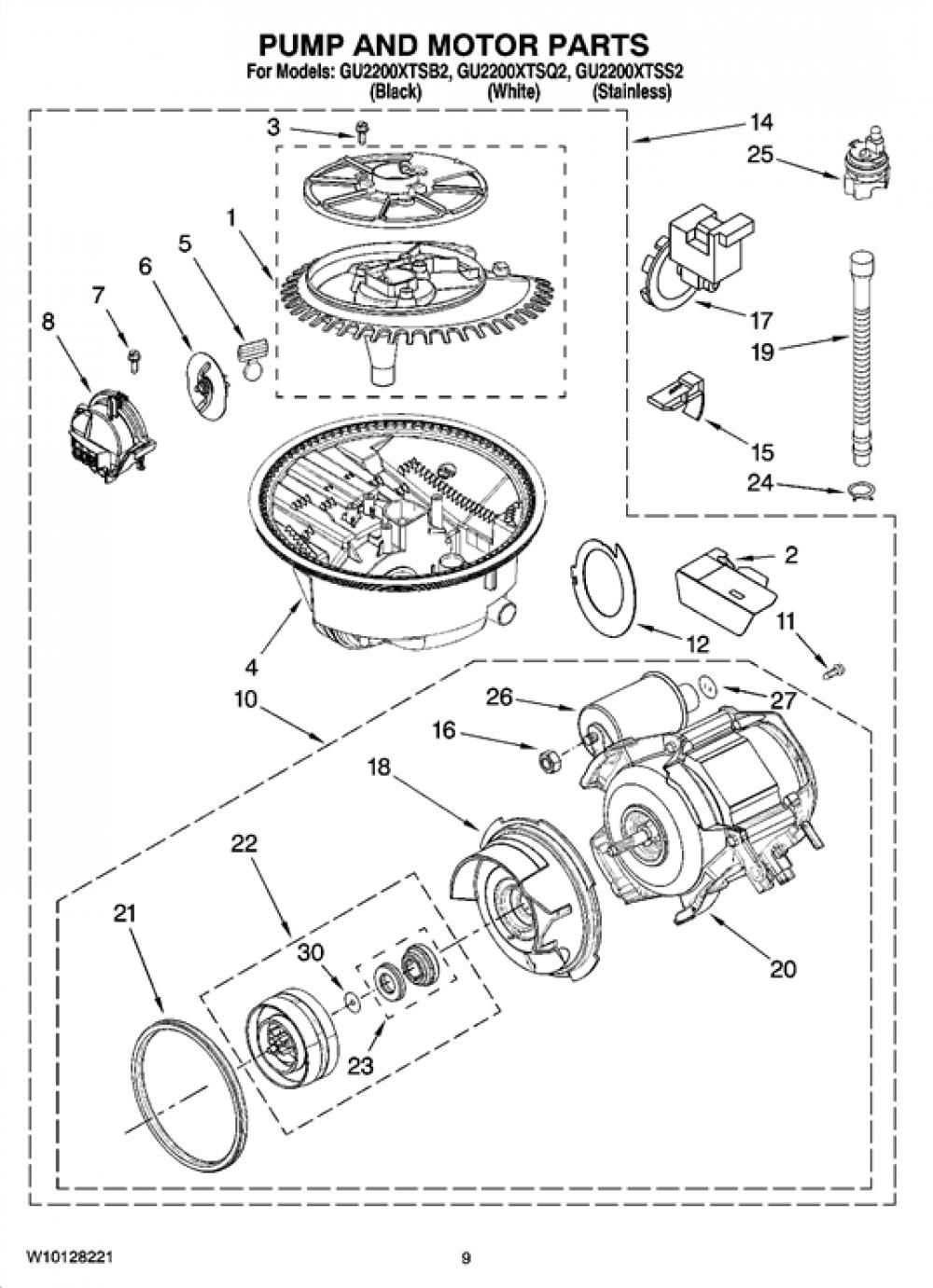 PUMP AND MOTOR PARTS
For Models: GU2200XTSB2, GU2200XTSQ2, GU2200XTSS2
(Black) (White) (Stainless)

3
14
25
1
5
6
7
8
17
19
15
24
2
11
12
4
10
26
27
16
18
22
21
30
23
20

W10128221
9