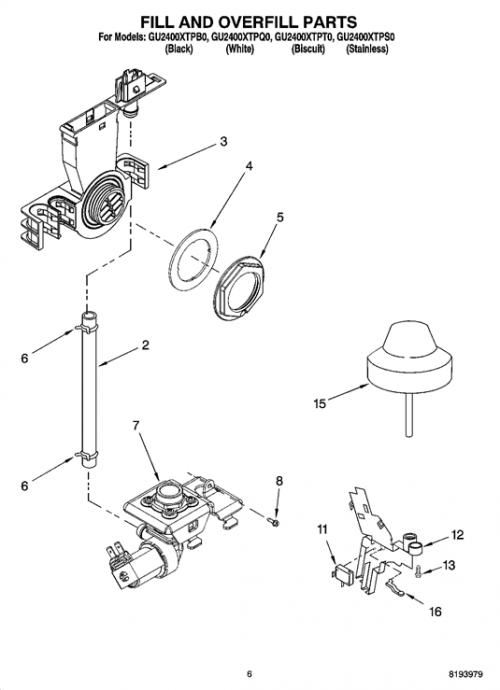 FILL AND OVERFILL PARTS
For Models: GU2400XTPB0, GU2400XTPQ0, GU2400XTPT0, GU2400XTPS0
(Black) (White) (Biscuit) (Stainless)

3
4
5
6
2
15
7
6
8
11
12
13
16

6

8193979