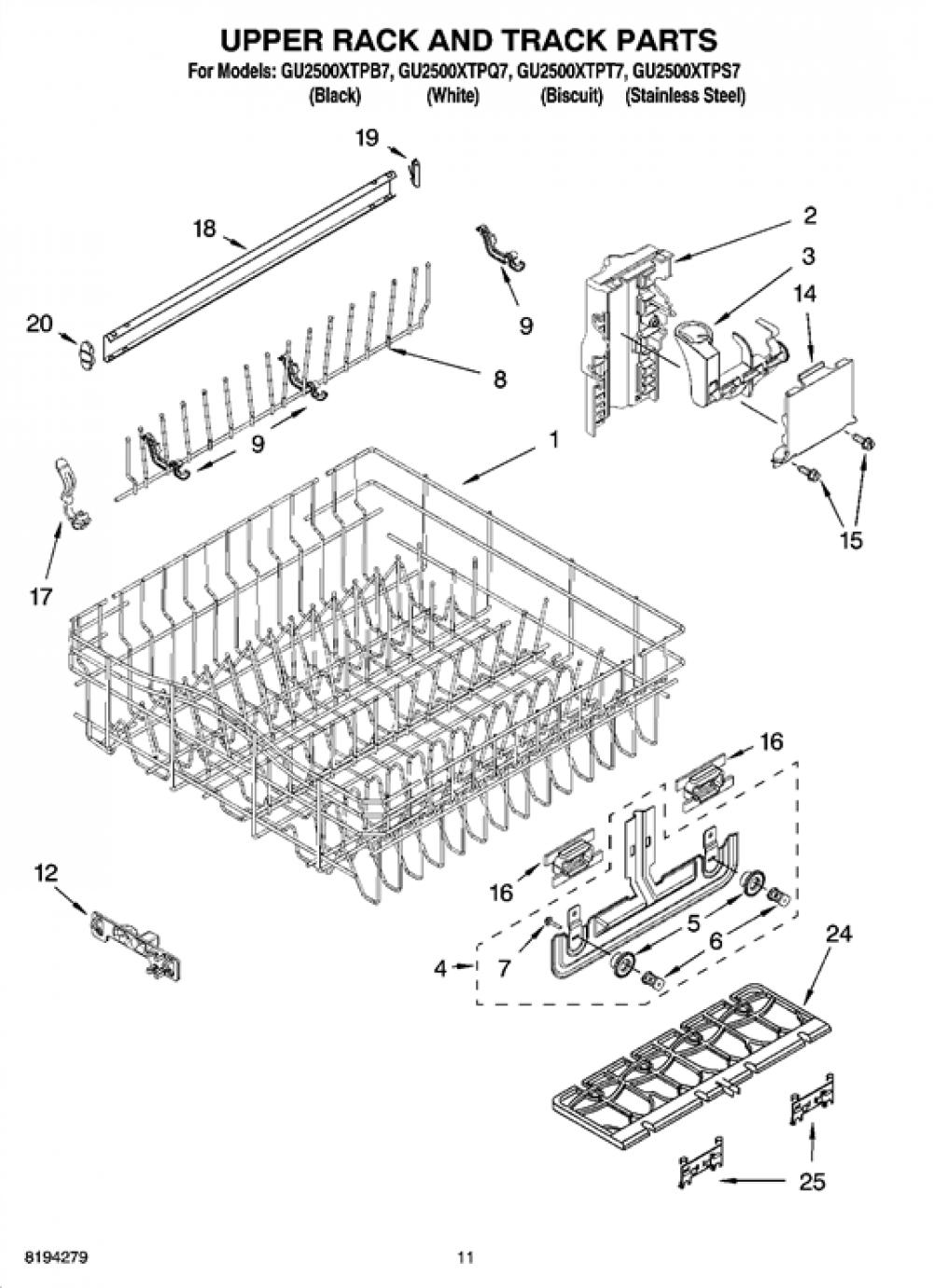 UPPER RACK AND TRACK PARTS
For Models: GU2500XTPB7, GU2500XTPQ7, GU2500XTPT7, GU2500XTPS7
(Black) (White) (Biscuit) (Stainless Steel)

19
18
2
3
14
20
9
8
9
1
15
17
16
12
16
5
6
24
4
7
25

8194279
11