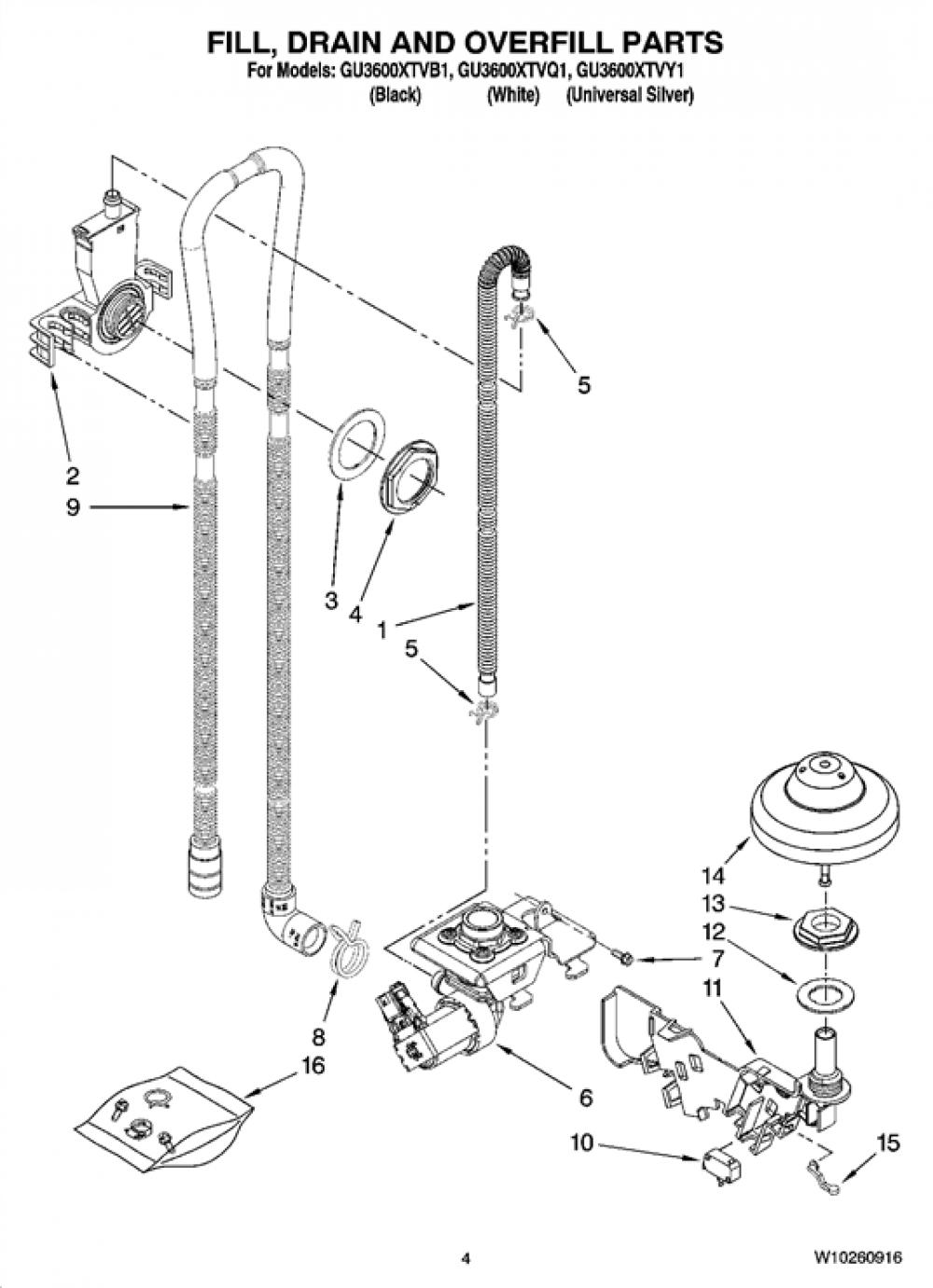 FILL, DRAIN AND OVERFILL PARTS
For Models: GU3600XTVB1, GU3600XTVQ1, GU3600XTVY1
(Black) (White) (Universal Silver)

5
2
9
3
4
1
5
14
13
12
7
11
8
16
6
10
15

4
W10260916