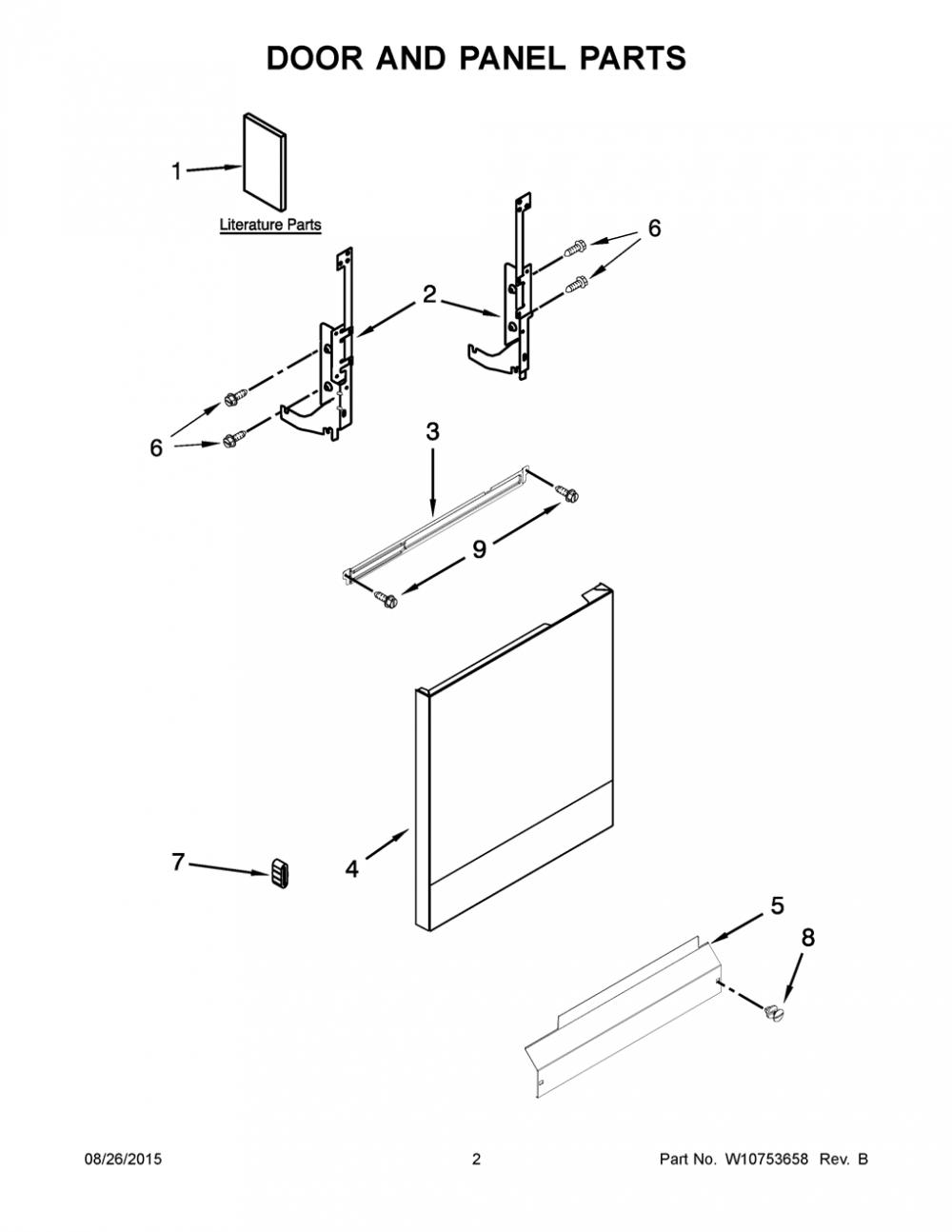 DOOR AND PANEL PARTS

1

Literature Parts

6

2

6

3

9

7

4

5

8

08/26/2015

2

Part No. W10753658 Rev. B