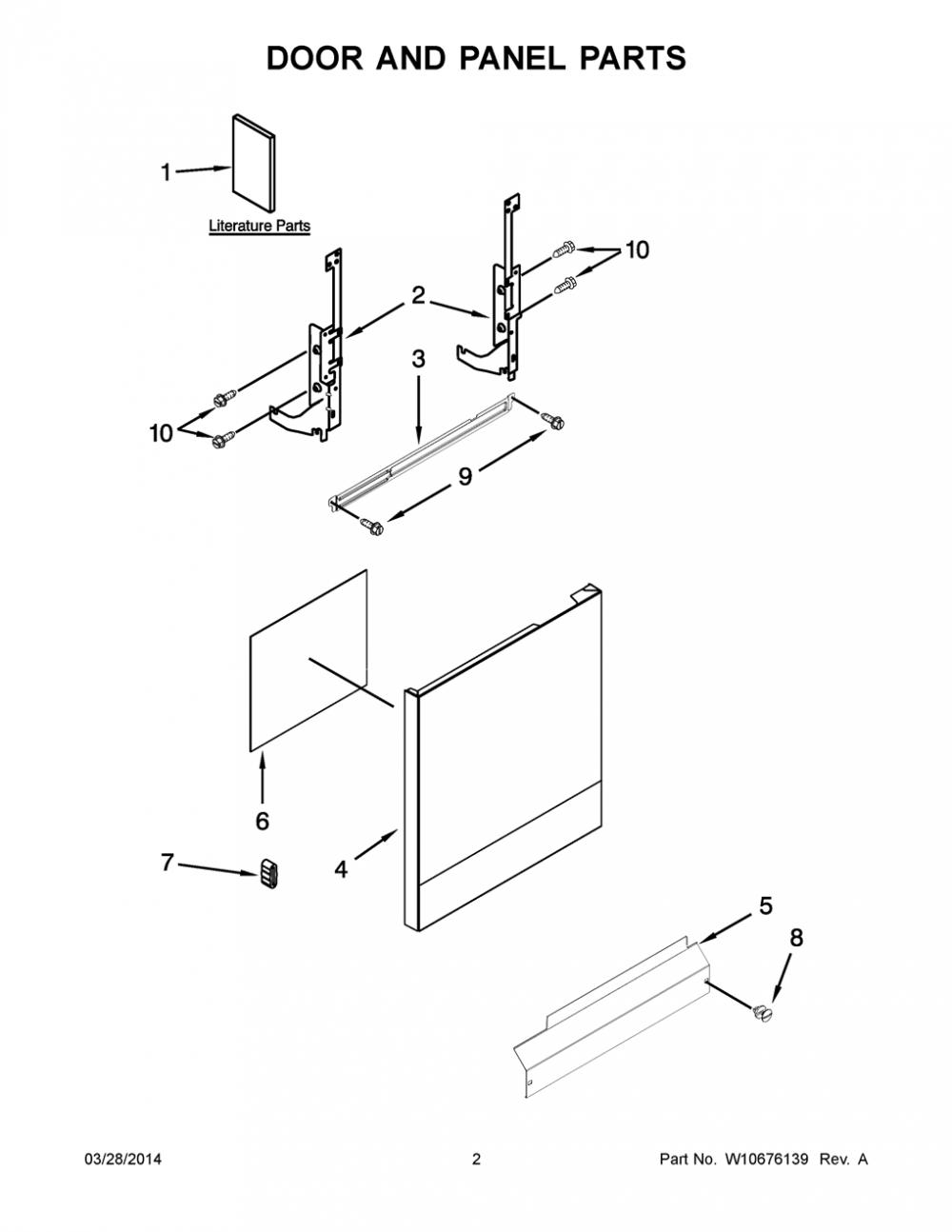 DOOR AND PANEL PARTS

1

Literature Parts

10

2

3

10

9

6

7

4

5

8

03/28/2014

2

Part No. W10676139 Rev. A