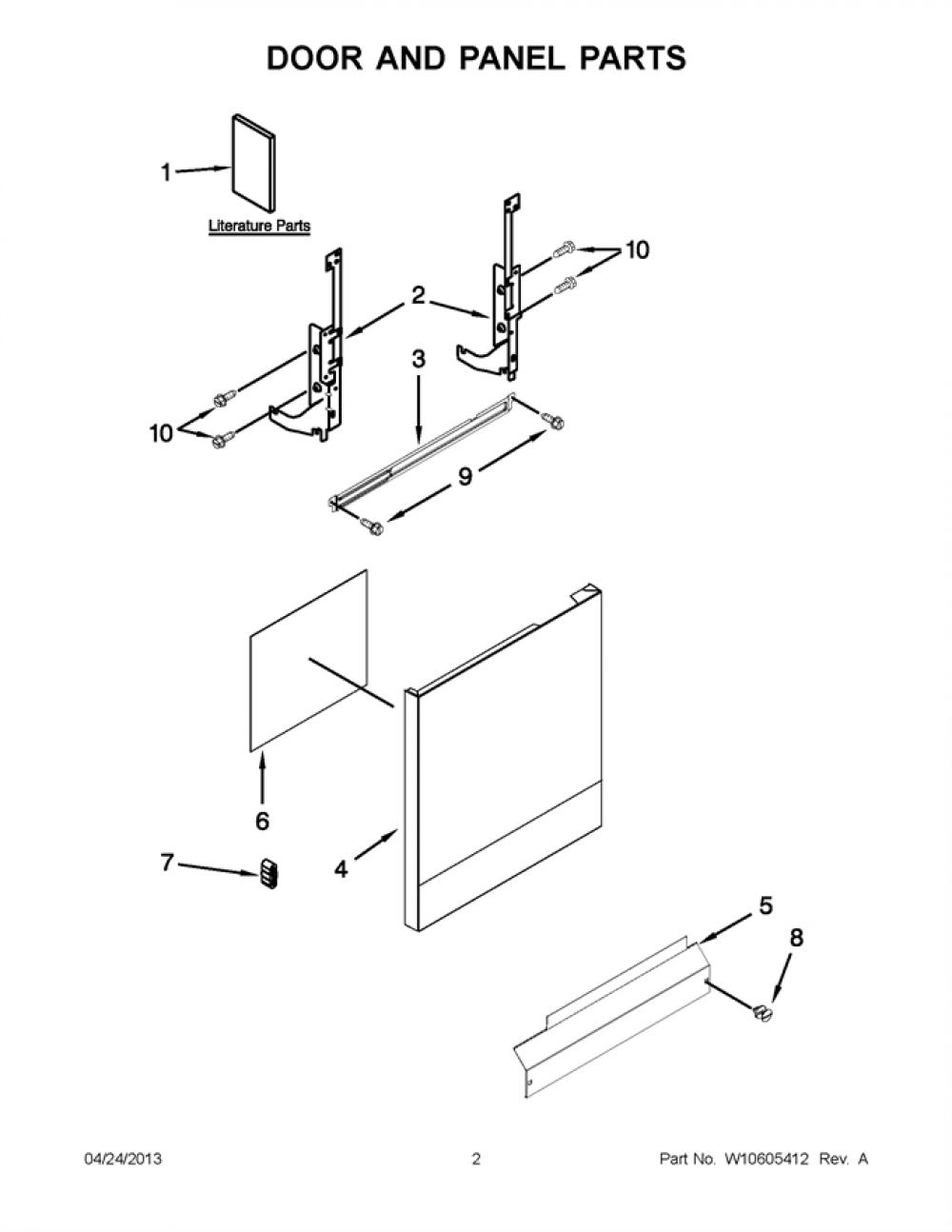 DOOR AND PANEL PARTS

1

Literature Parts

10

2

3

10

9

6

7

4

5

8

04/24/2013

2

Part No. W10605412 Rev. A