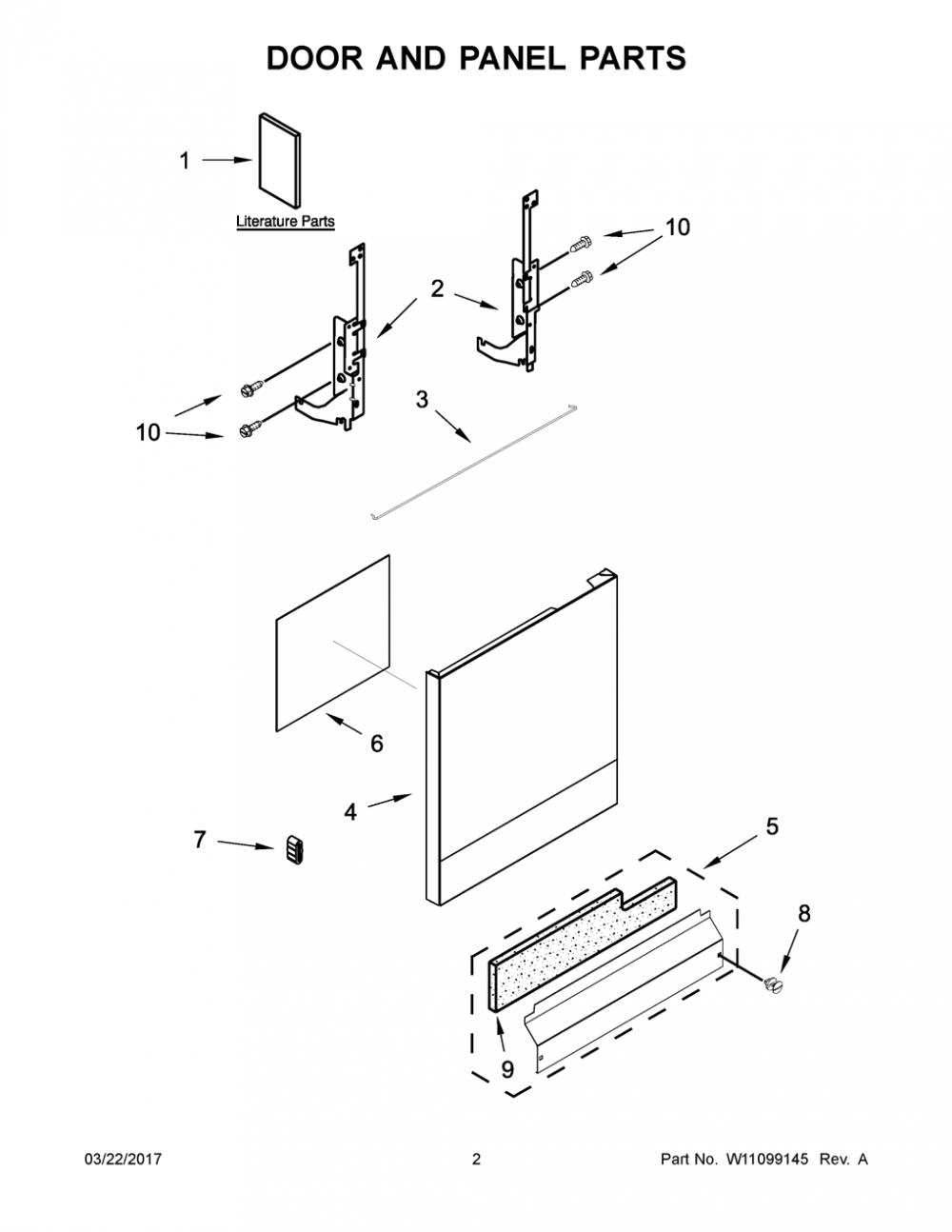 DOOR AND PANEL PARTS

1

Literature Parts

10

2

10

3

6

4

7

5

8

9

03/22/2017

2

Part No. W11099145 Rev. A