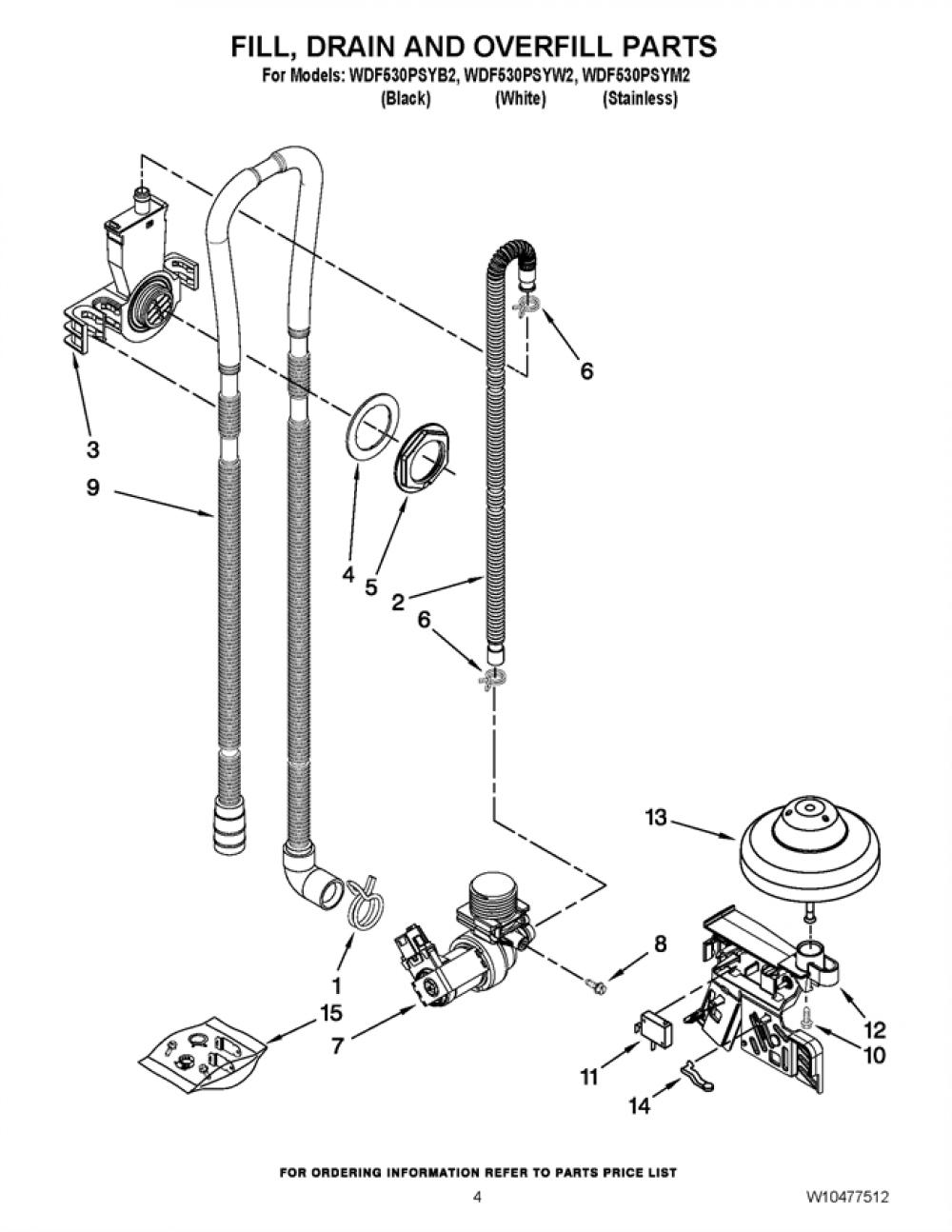 FILL, DRAIN AND OVERFILL PARTS
For Models: WDF530PSYB2, WDF530PSYW2, WDF530PSYM2
(Black) (White) (Stainless)

6
3
9
4
5
2
6
13
8
1
15
7
12
10
11
14

FOR ORDERING INFORMATION REFER TO PARTS PRICE LIST
4
W10477512