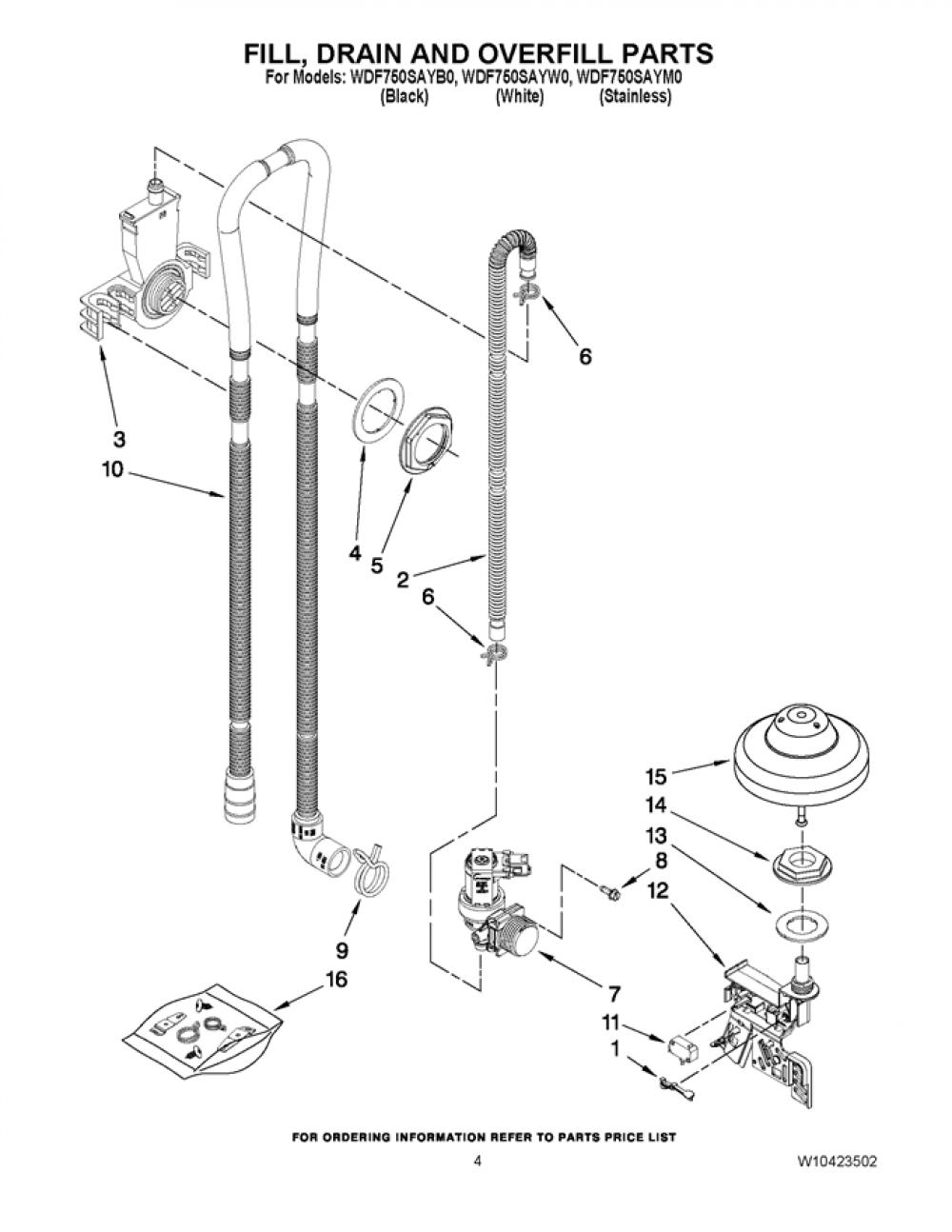 FILL, DRAIN AND OVERFILL PARTS
For Models: WDF750SAYB0, WDF750SAYW0, WDF750SAYM0
(Black) (White) (Stainless)

6
3
10
4
5
2
6
15
14
13
8
12
9
16
7
11
1

FOR ORDERING INFORMATION REFER TO PARTS PRICE LIST

4

W10423502