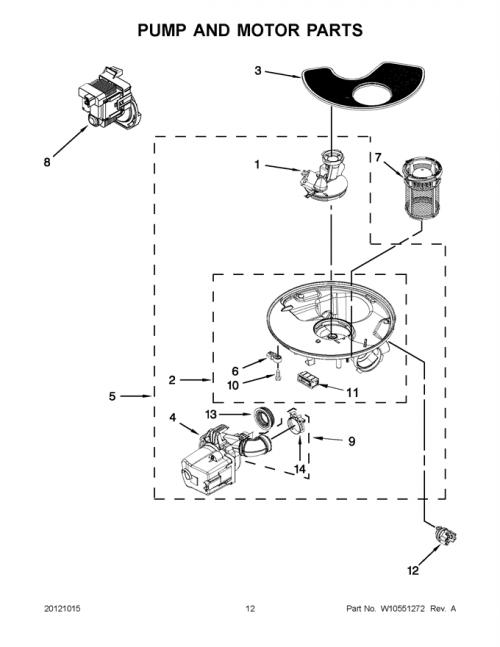 PUMP AND MOTOR PARTS

3

8

1

7

6

2

10

11

5

4

13

9

14

12

20121015

12

Part No. W10551272 Rev. A