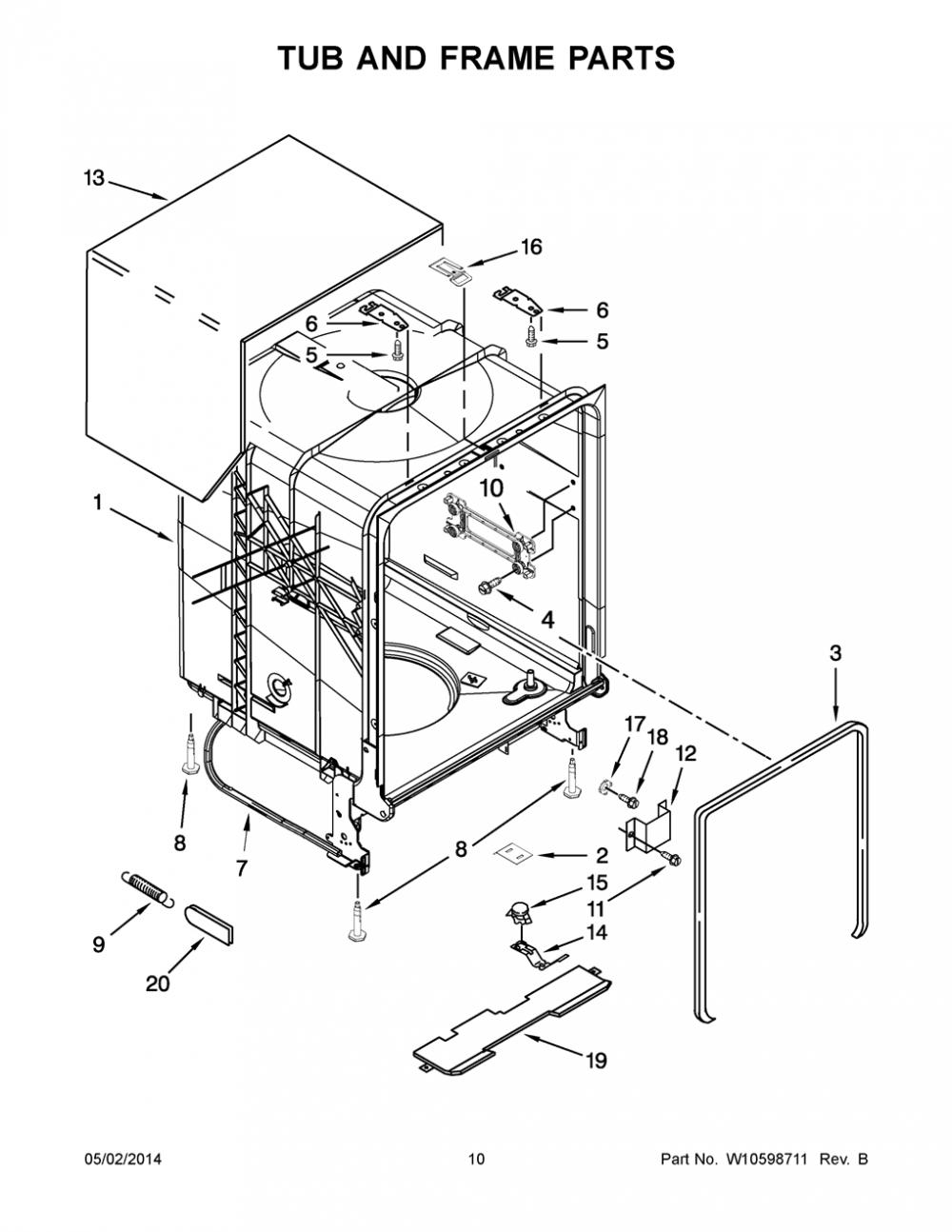 TUB AND FRAME PARTS

13

16

6

6

5

5

1

10

4

3

17

18

12

8

7

8

2

15

11

14

9

20

19

05/02/2014

10

Part No. W10598711 Rev. B