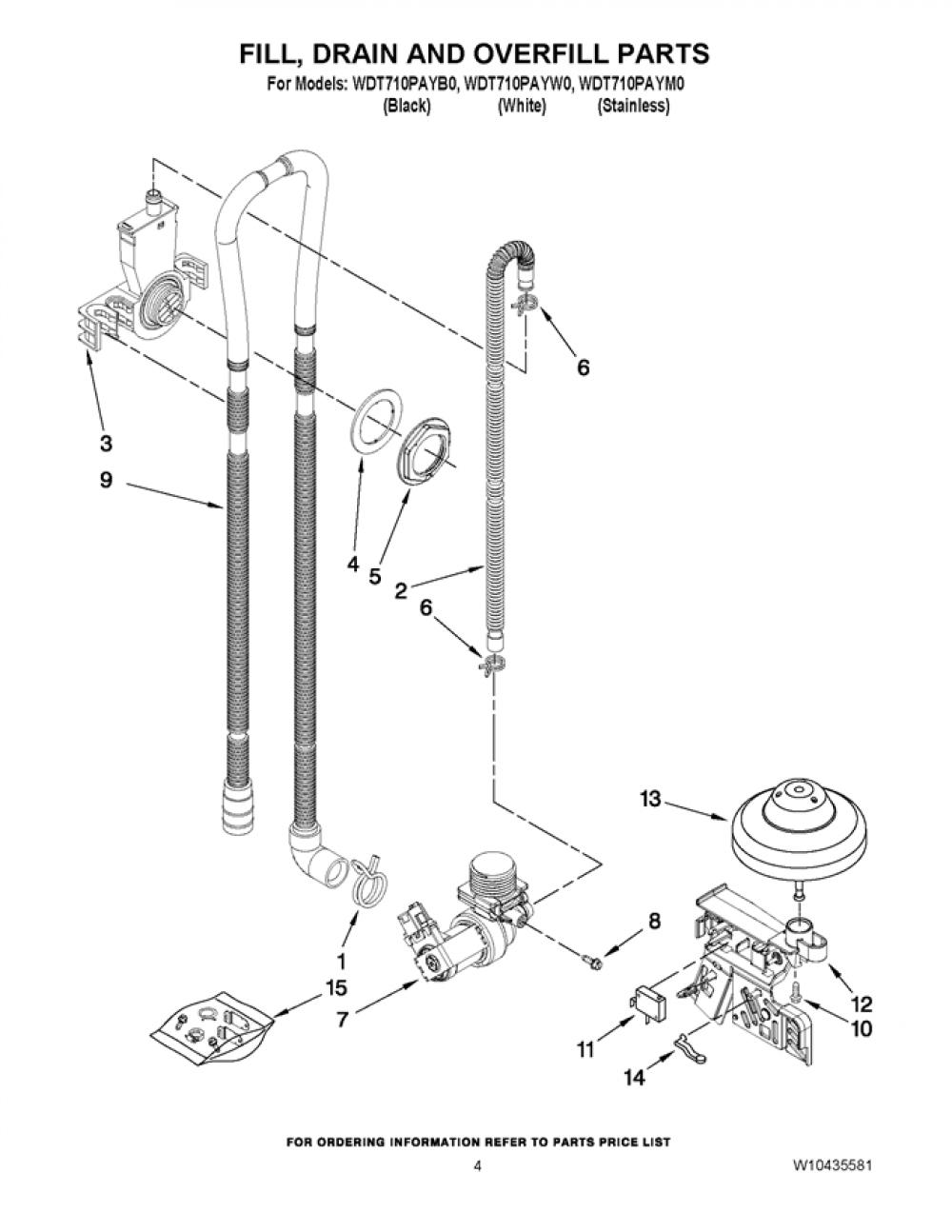 FILL, DRAIN AND OVERFILL PARTS
For Models: WDT710PAYB0, WDT710PAYW0, WDT710PAYM0
(Black) (White) (Stainless)

6
3
9
4
5
2
6
13
8
1
15
7
12
10
11
14

FOR ORDERING INFORMATION REFER TO PARTS PRICE LIST
4
W10435581