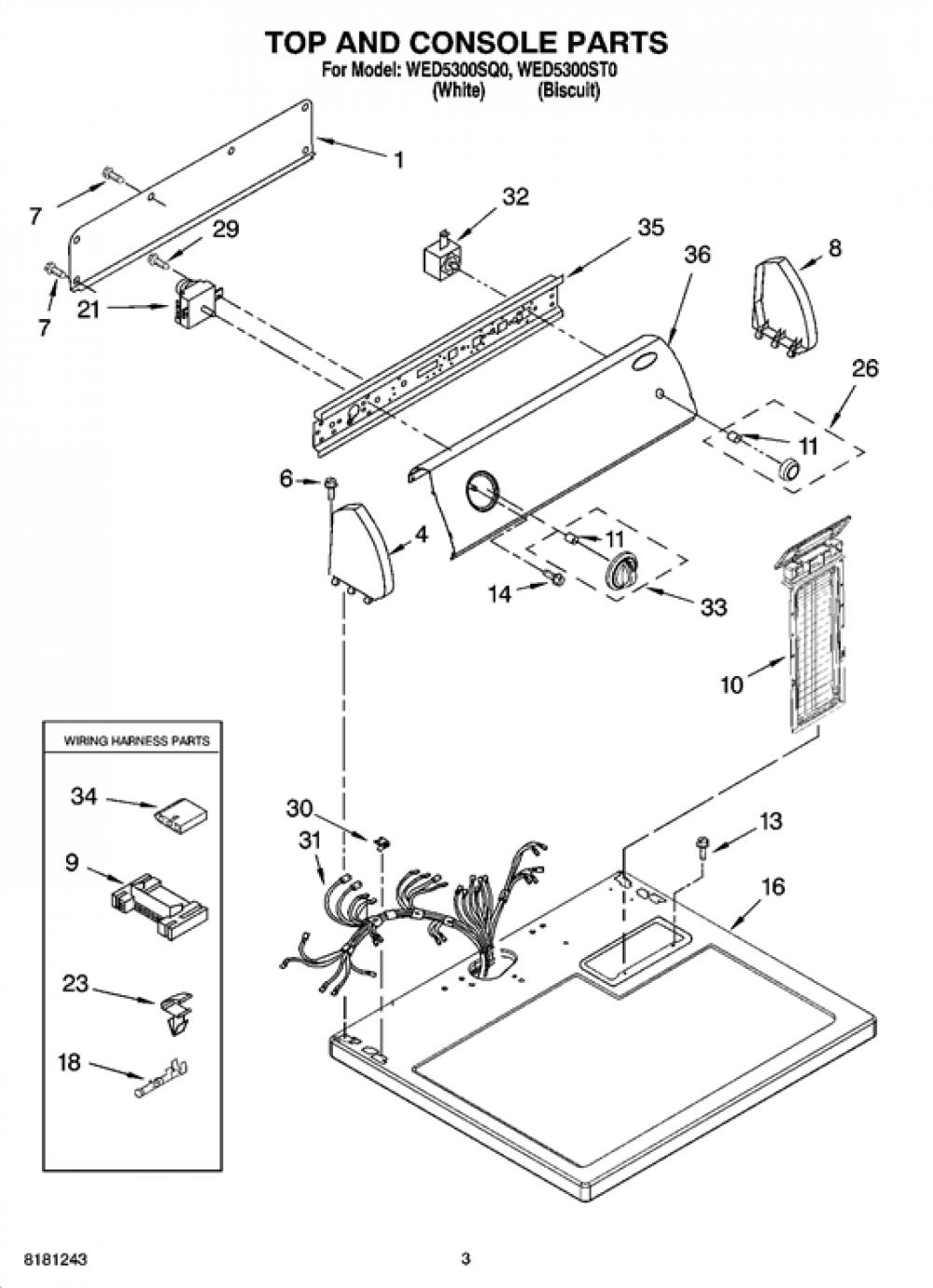 TOP AND CONSOLE PARTS
For Model: WED5300SQ0, WED5300ST0
(White) (Biscuit)

1
7
29
32
35
36
8
7
21
26
11
6
4
11
14
33
10
WIRING HARNESS PARTS
34
9
23
18
30
31
13
16

8181243
3