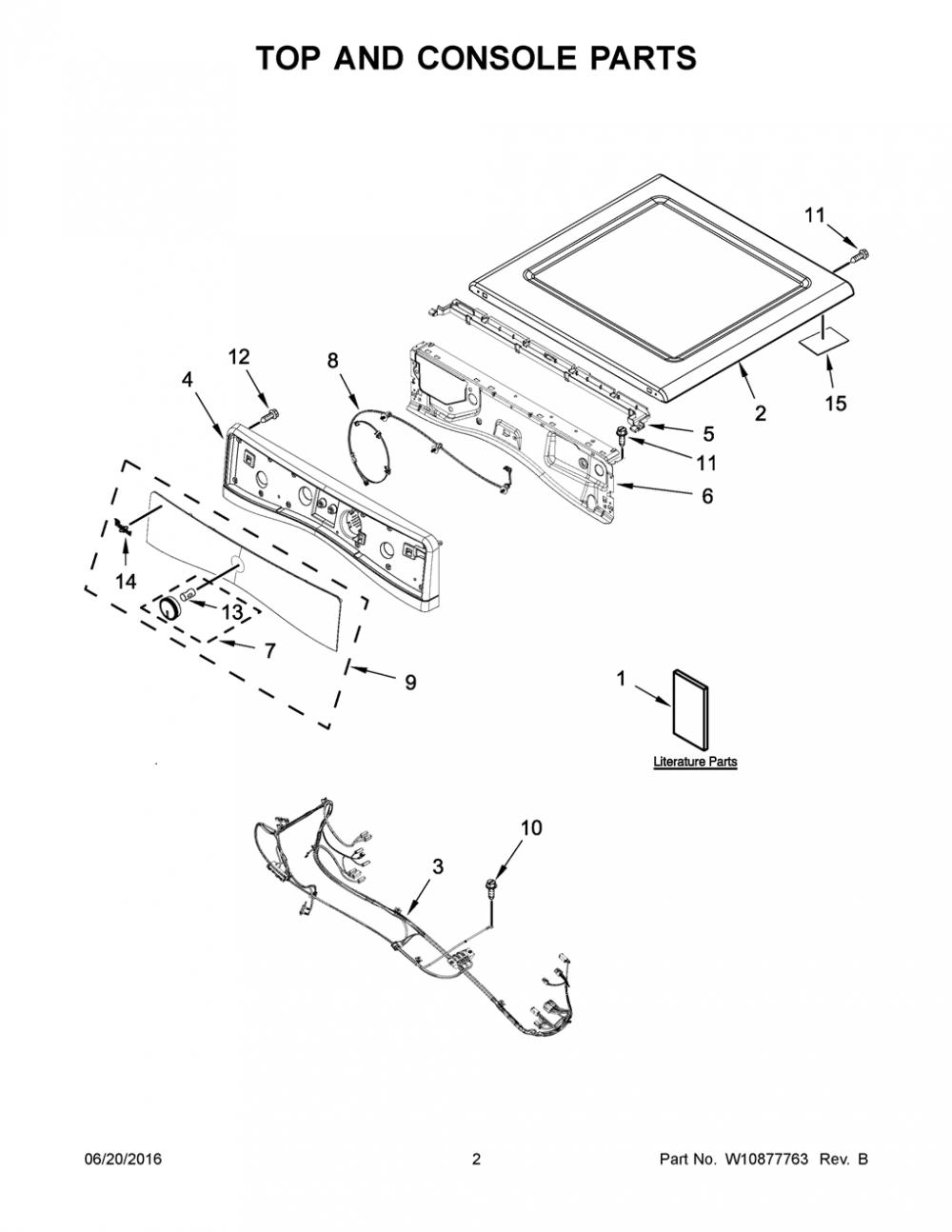 TOP AND CONSOLE PARTS

11

12

8

4

2

15

5

11

6

14

13

7

9

1

Literature Parts

10

3

06/20/2016

2

Part No. W10877763 Rev. B